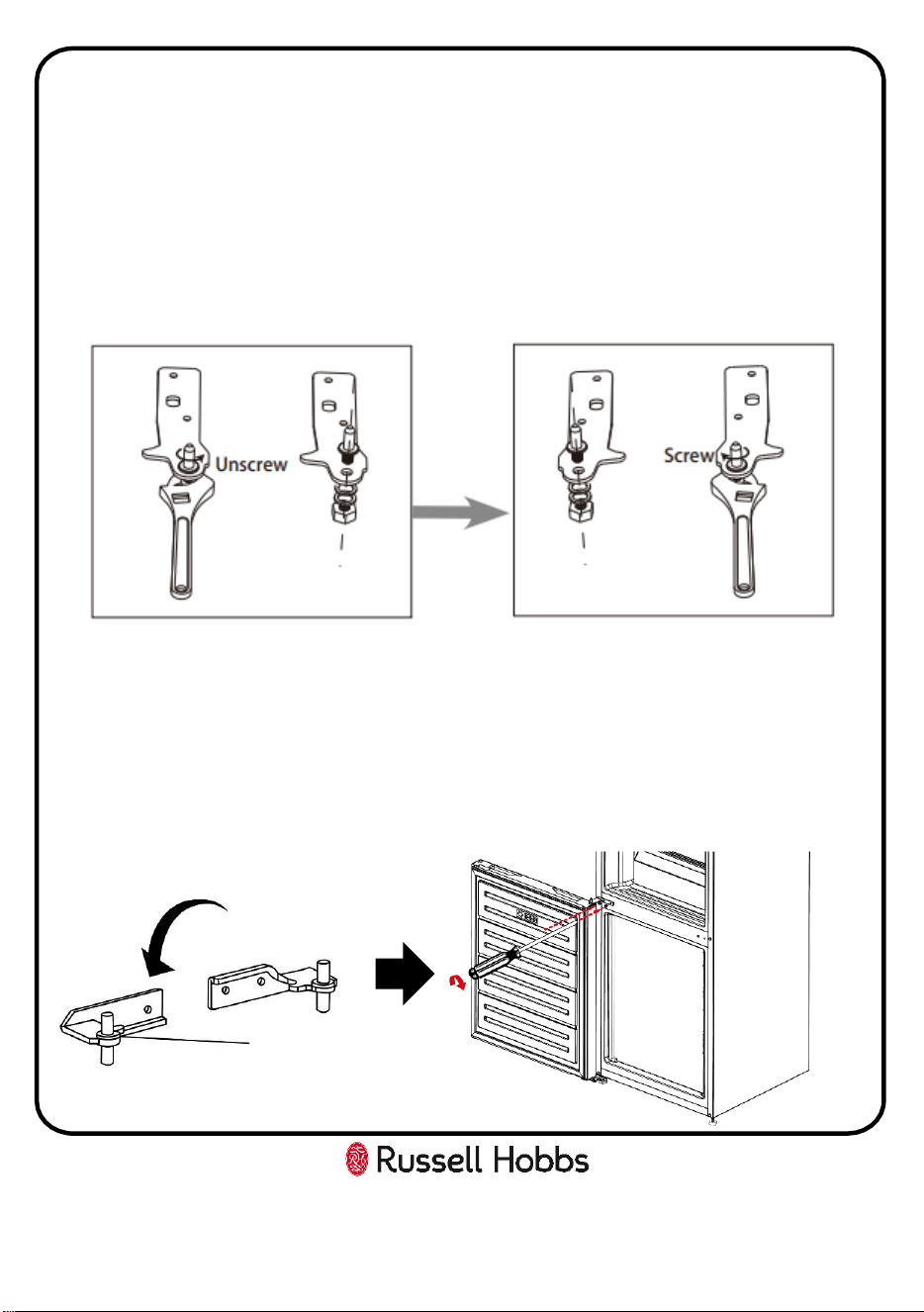 Unscrew

Screw

Russell Hobbs