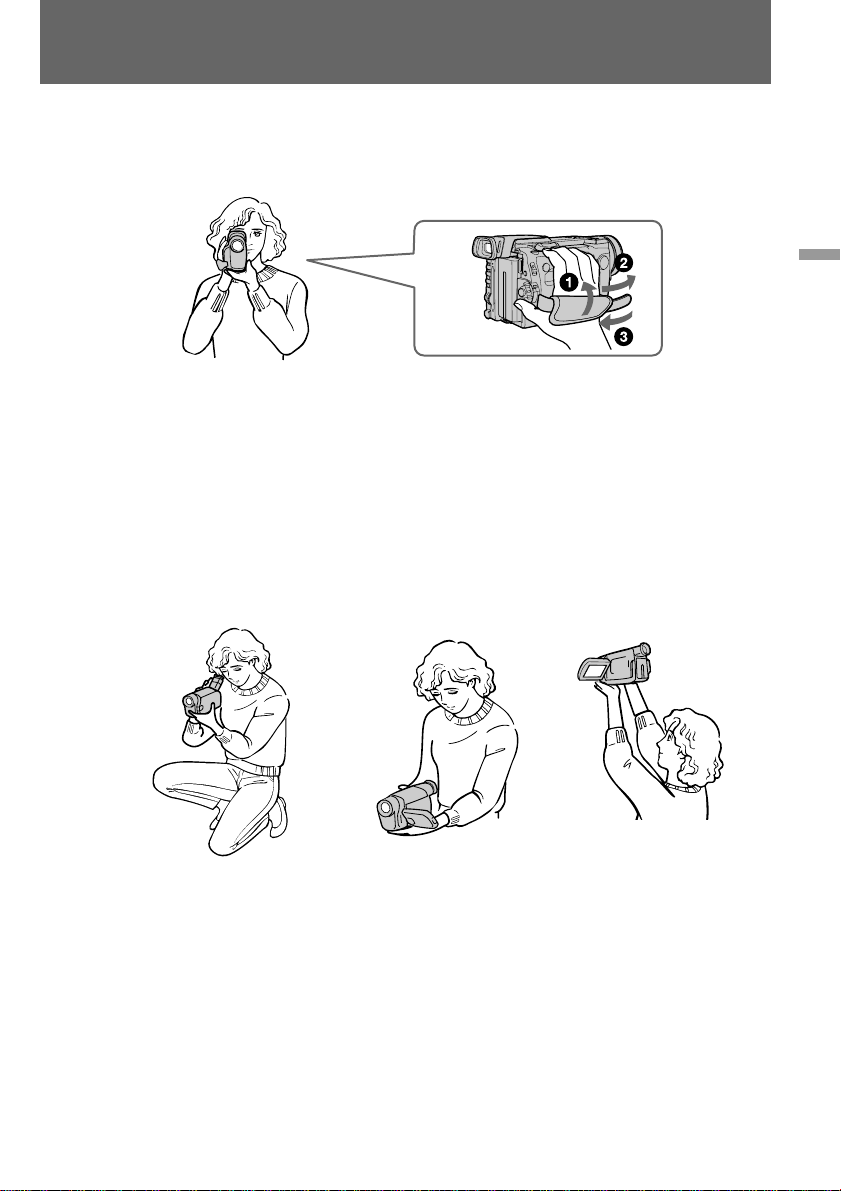 ❶
❷
❸