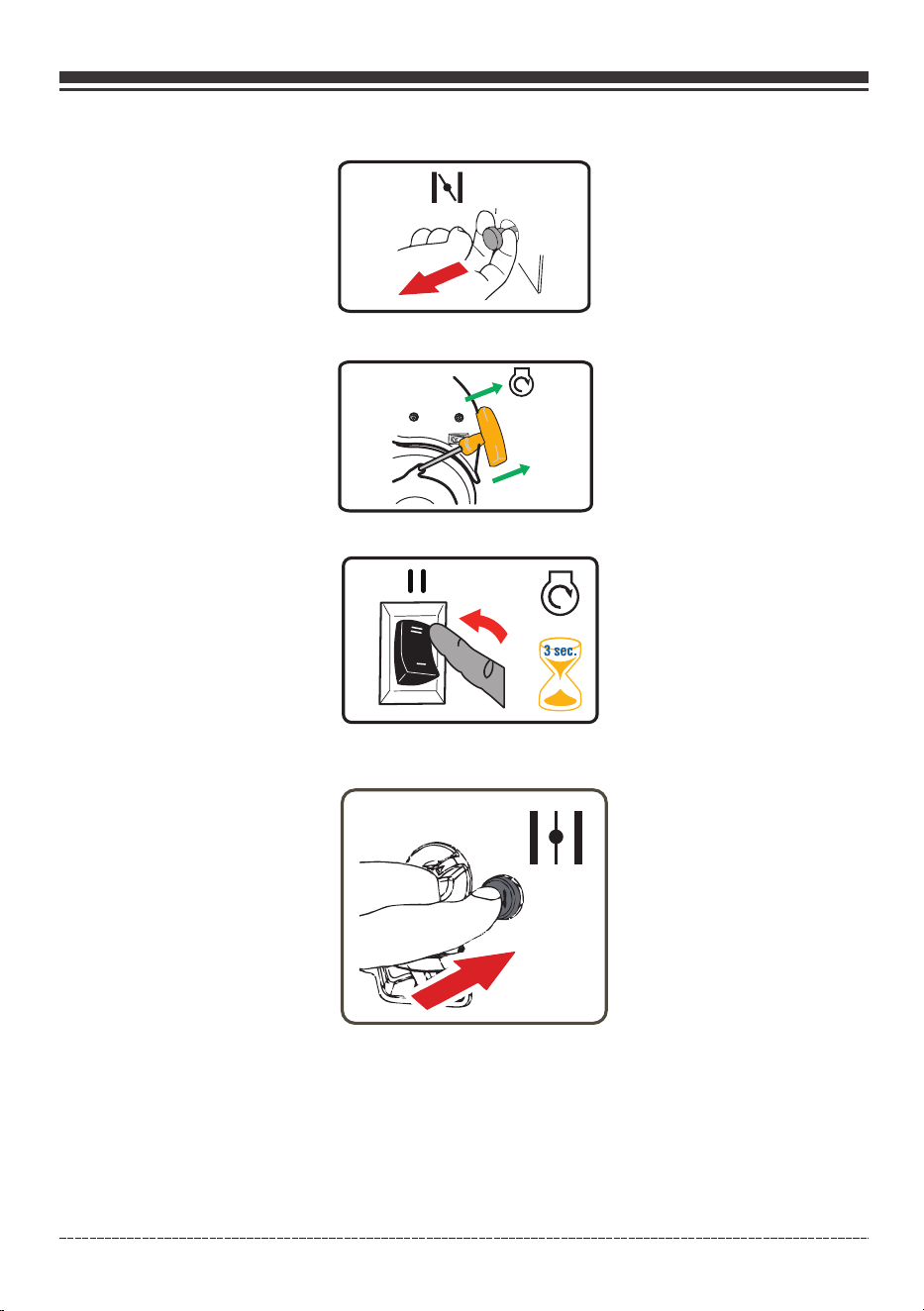 3 sec.