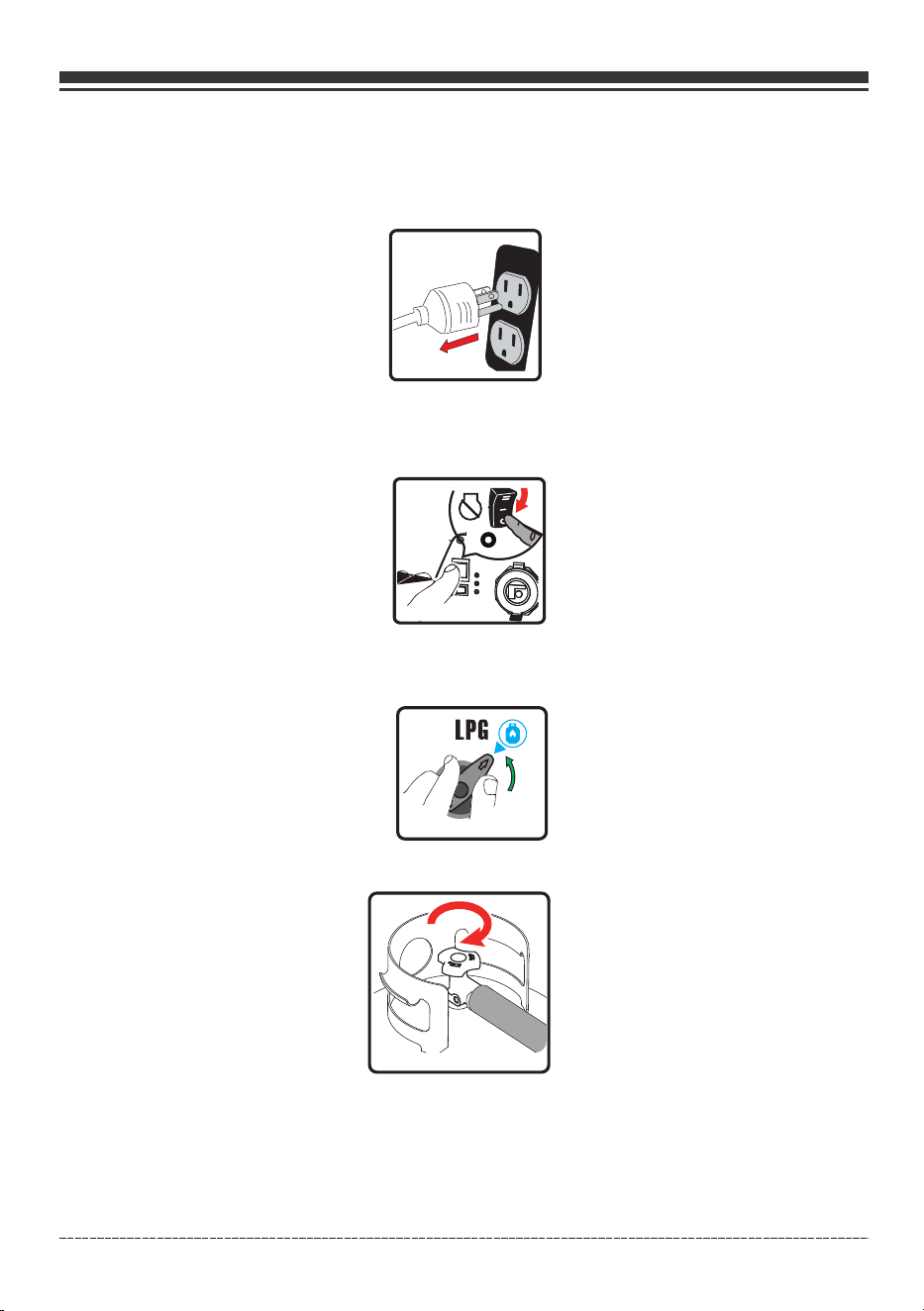 LPG