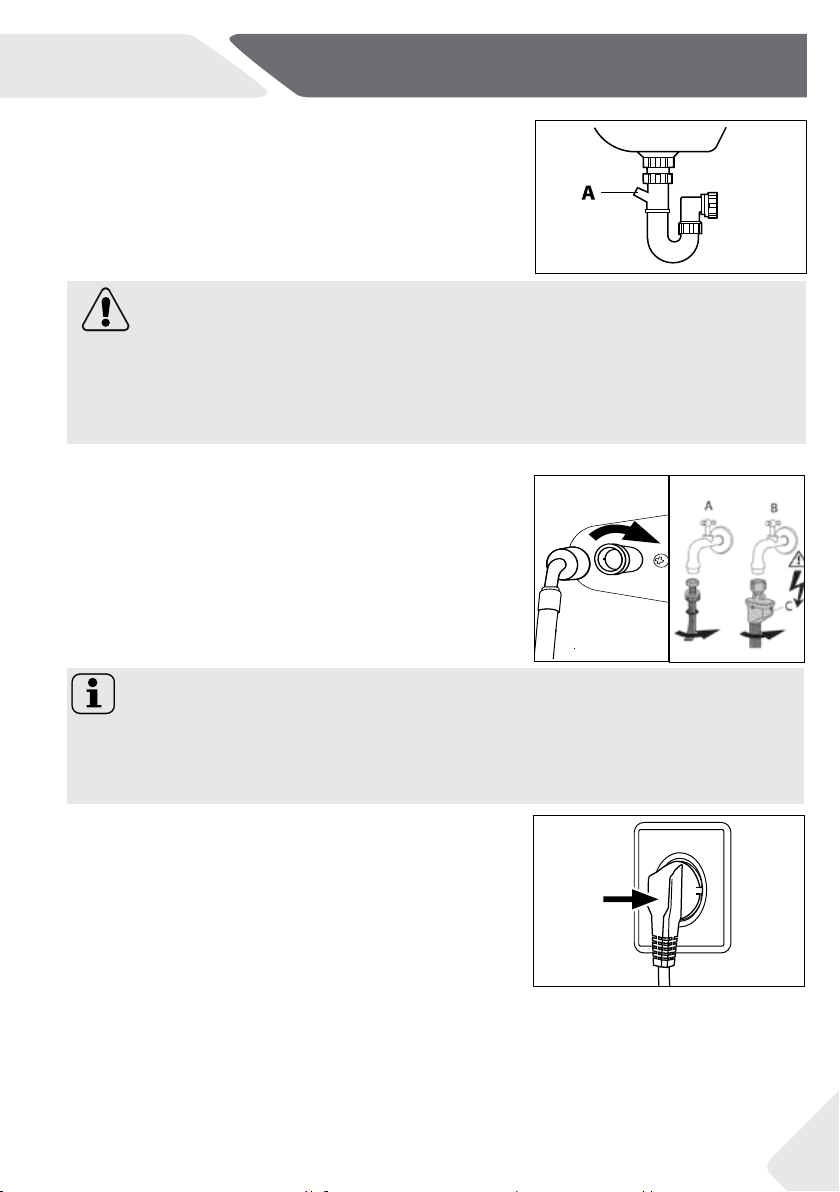 A

A

B

C