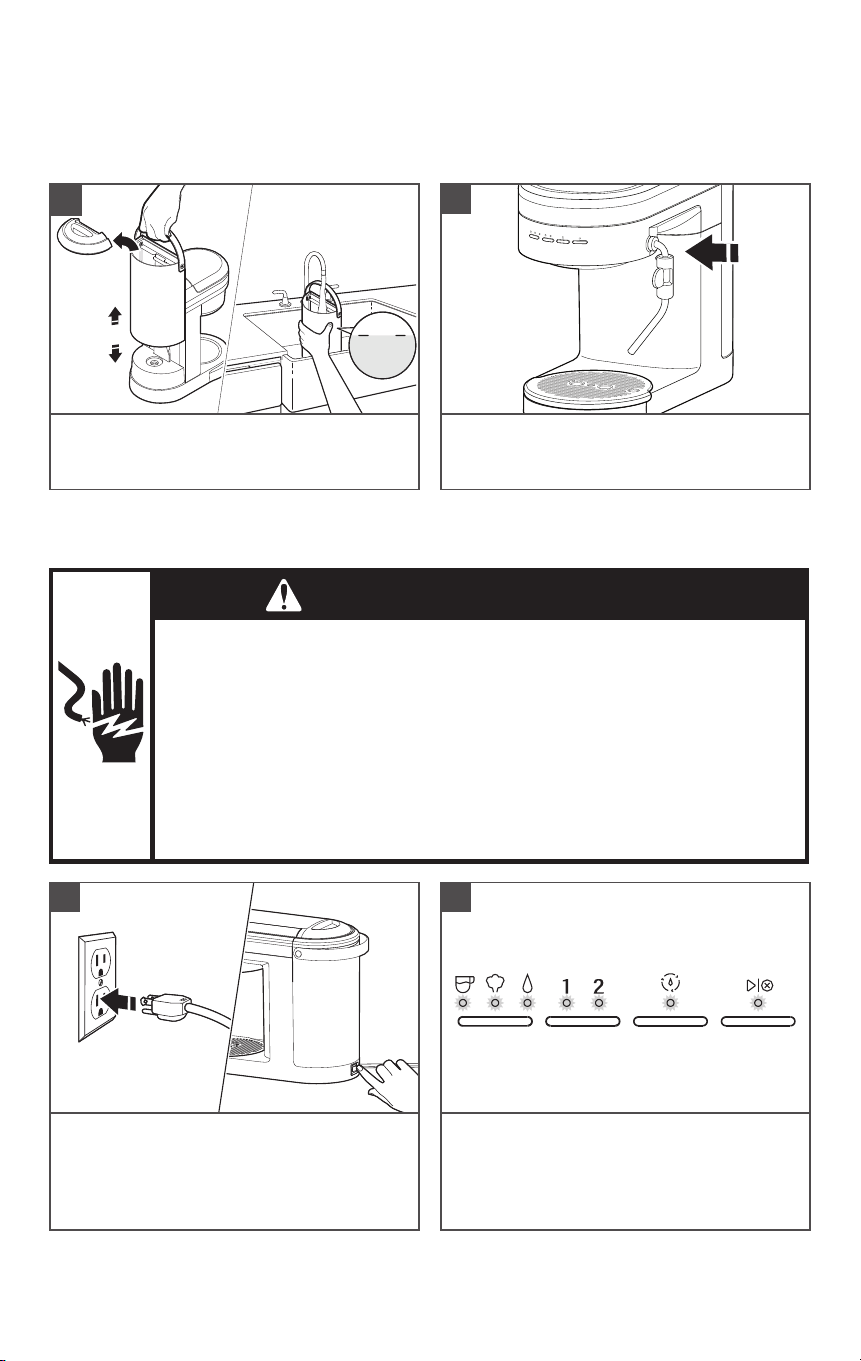 1 2