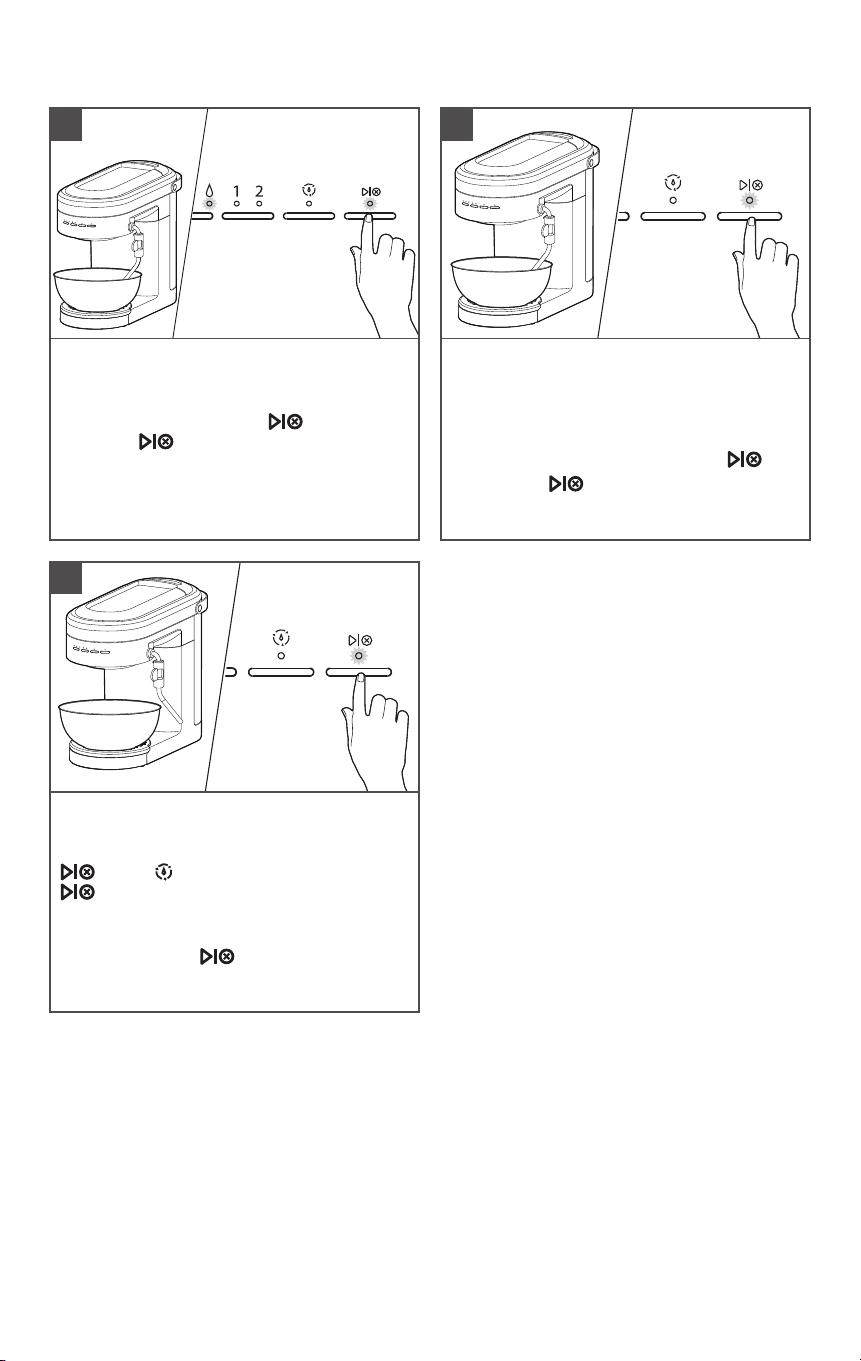 1 2