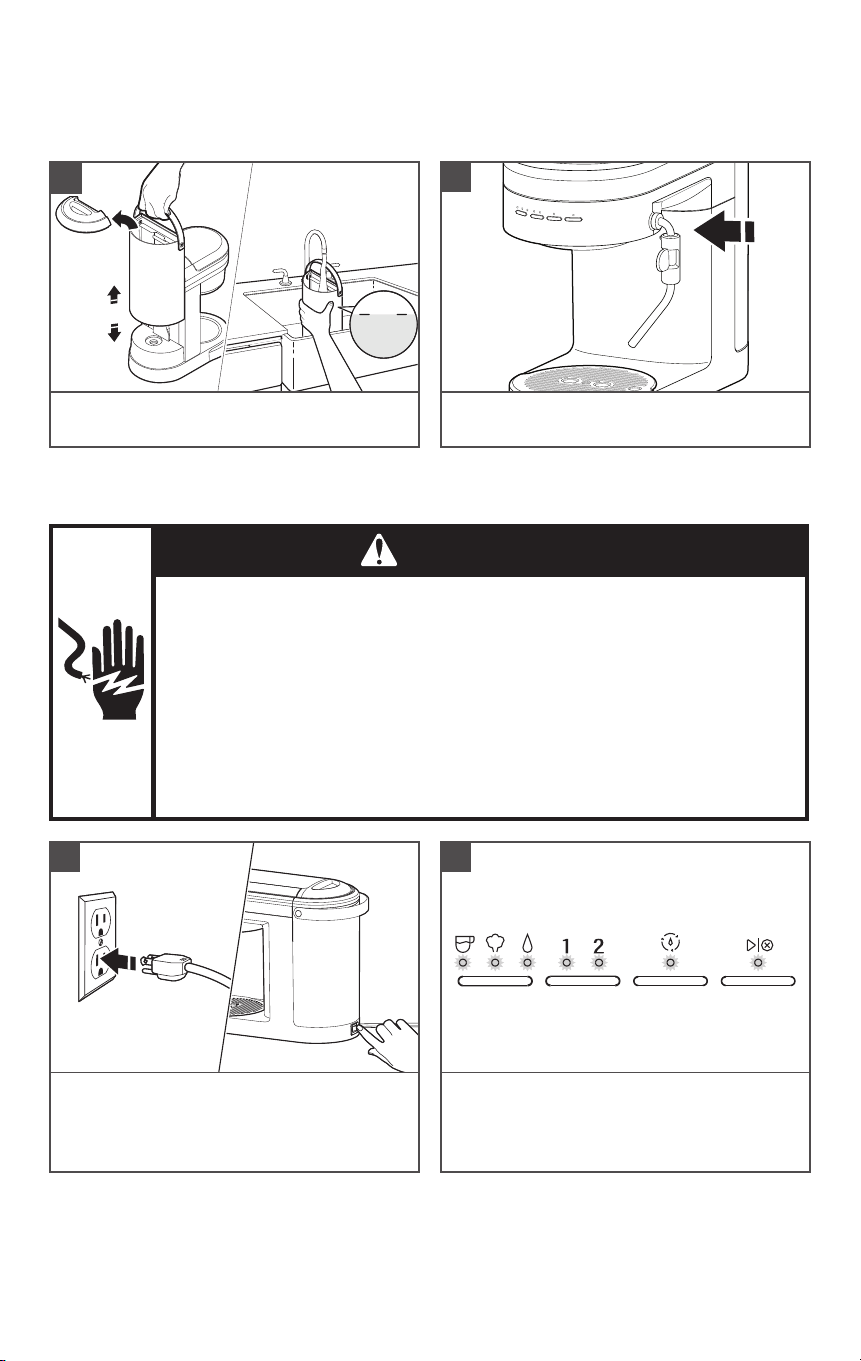 1 2