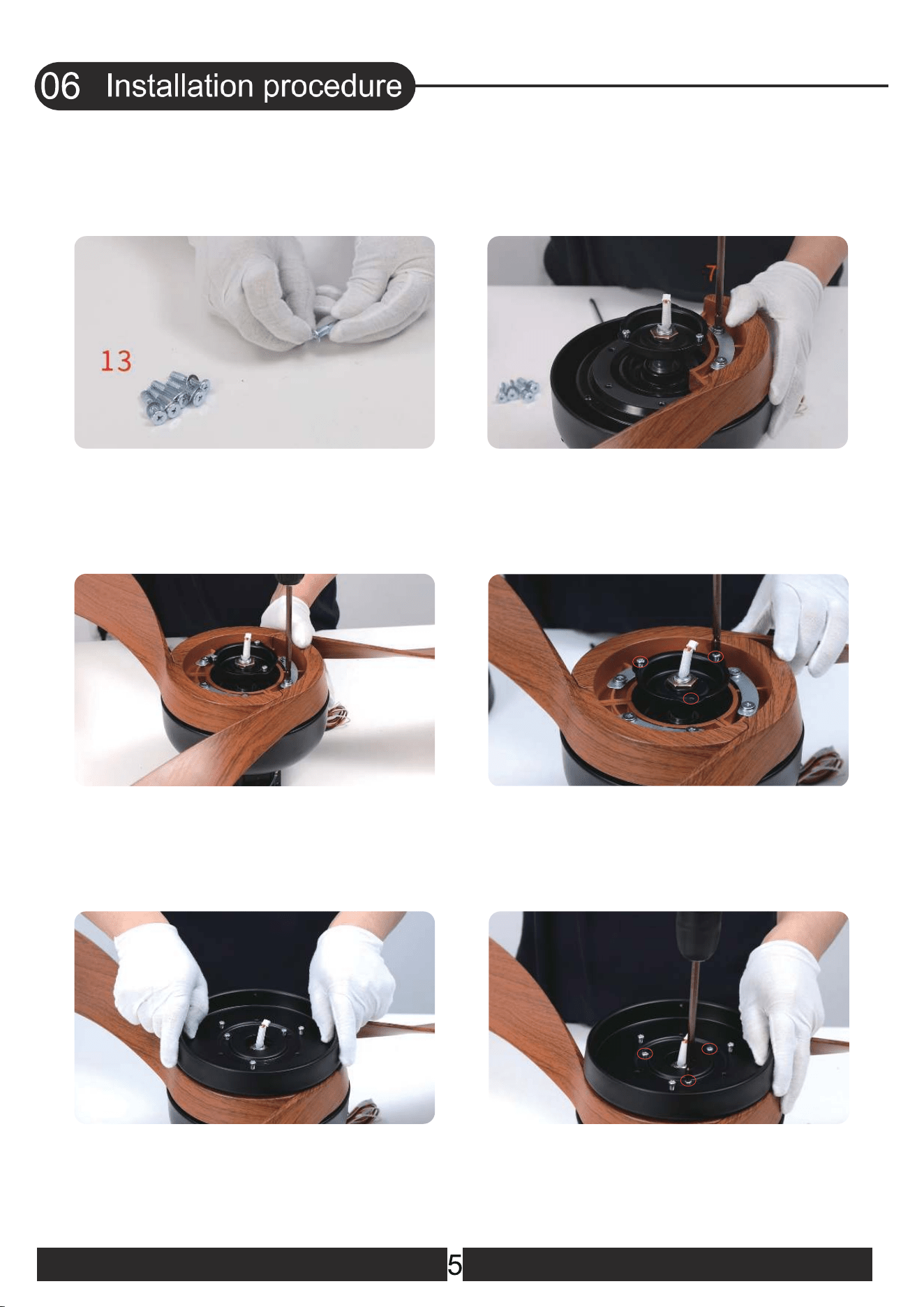 06 Installation procedure

13

7

5