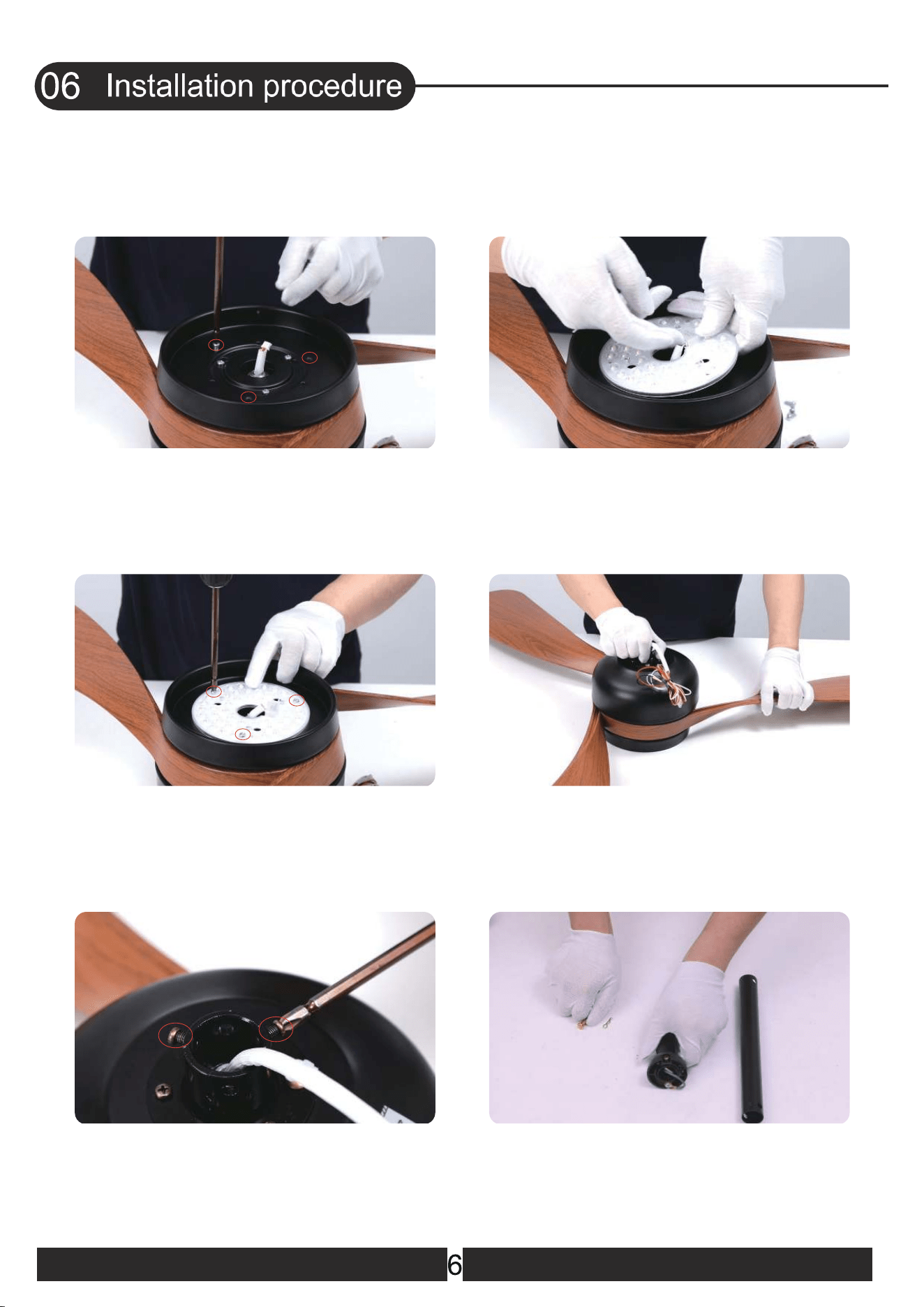 06 Installation procedure

6