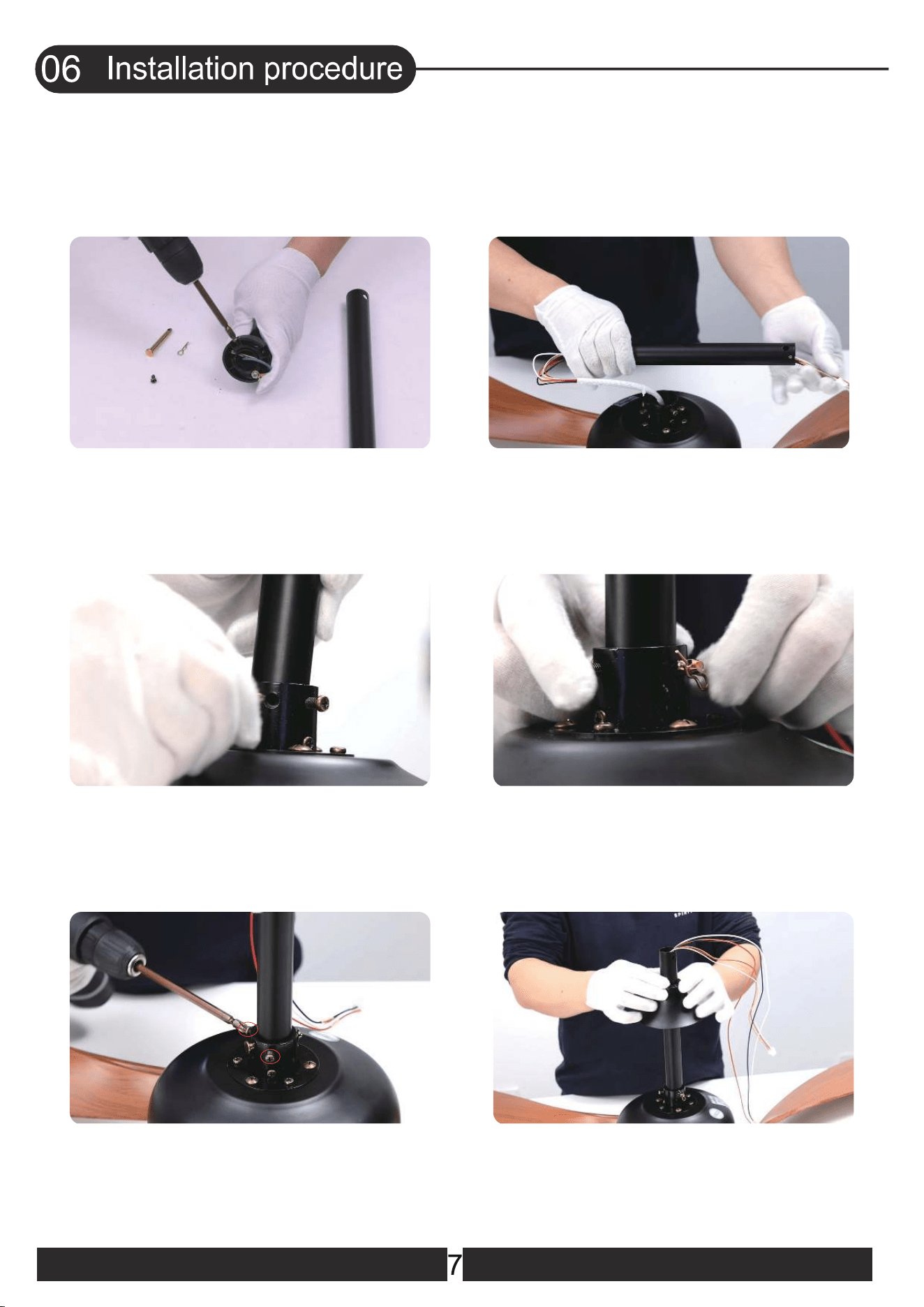 06 Installation procedure

7