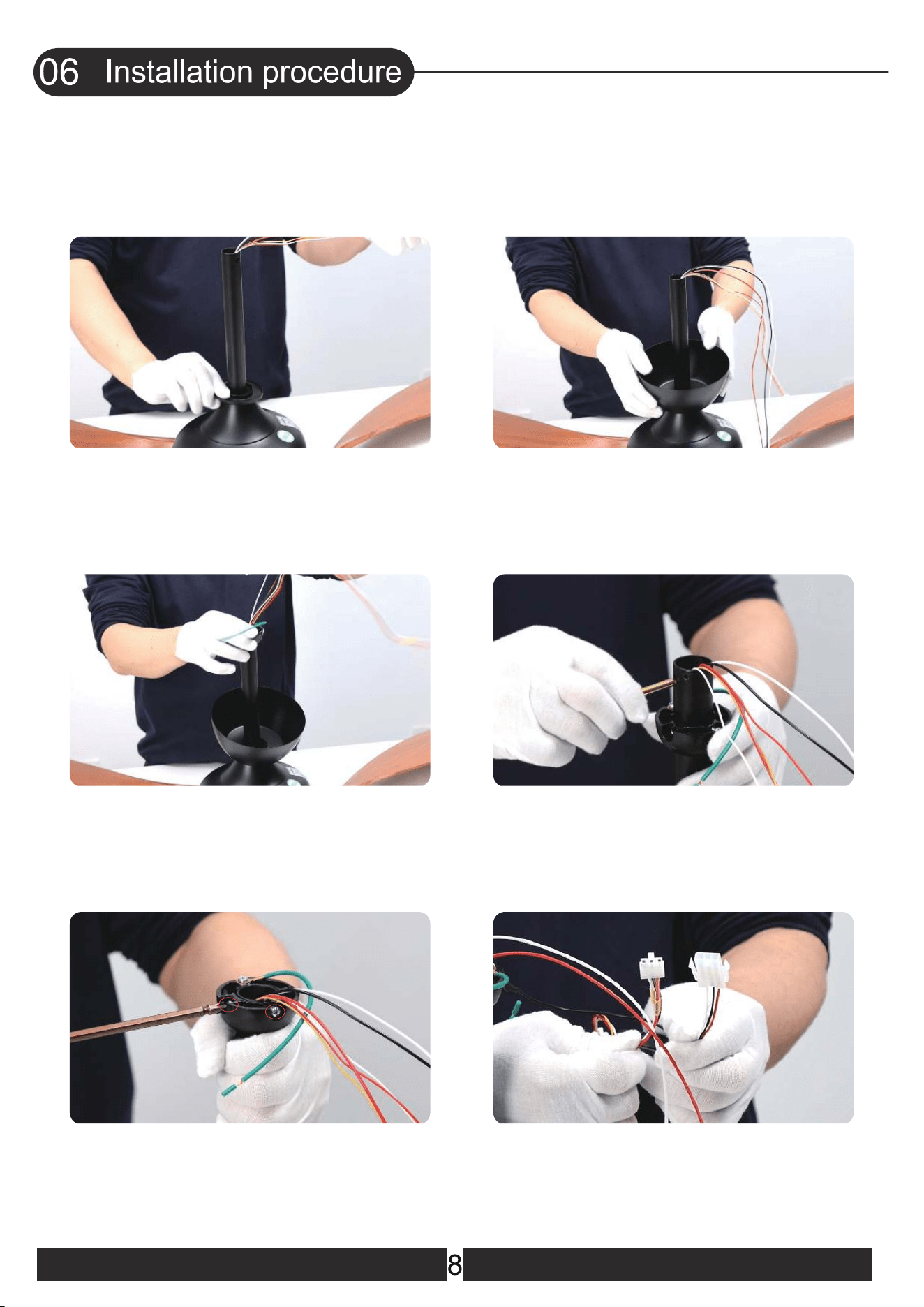 06 Installation procedure

8