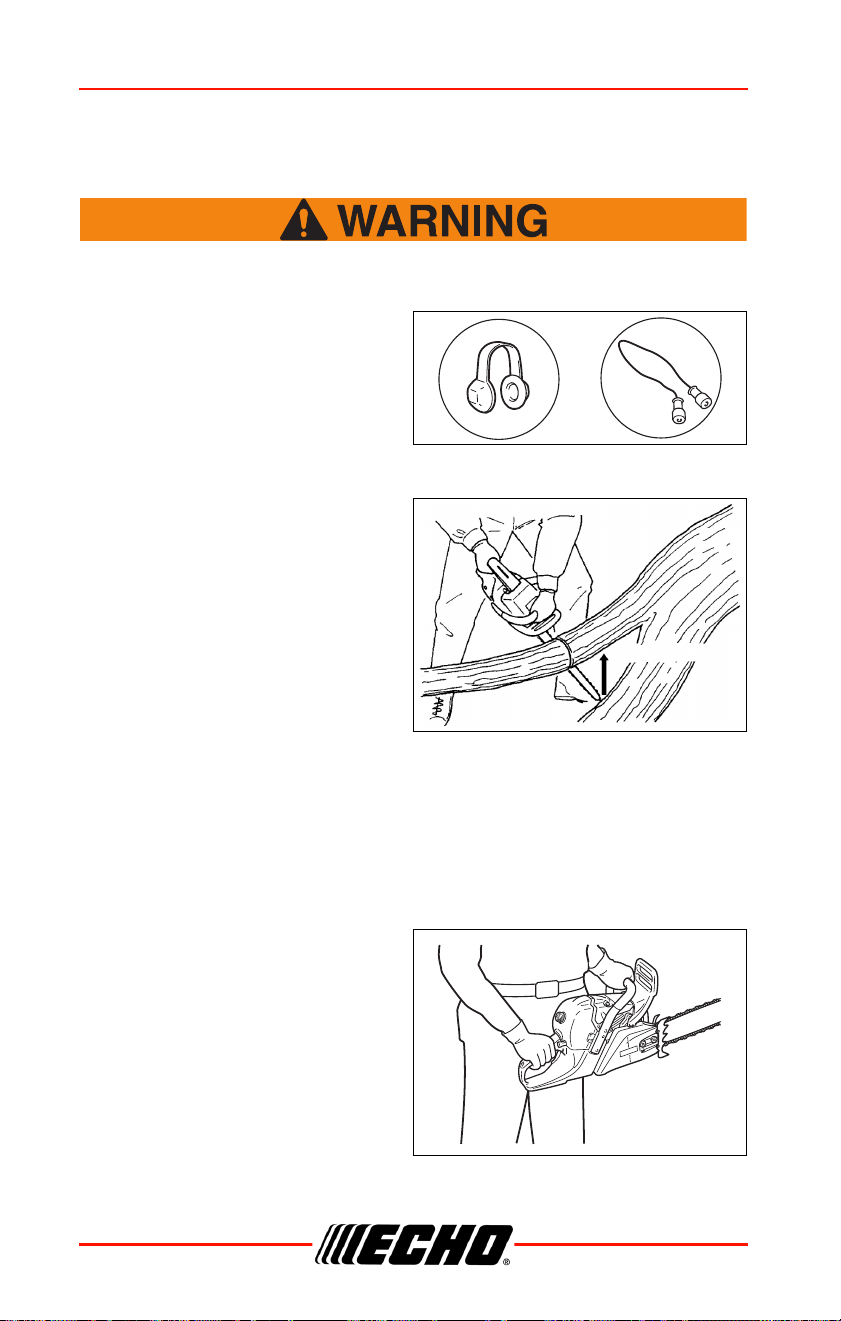 WARNING

ECHO®