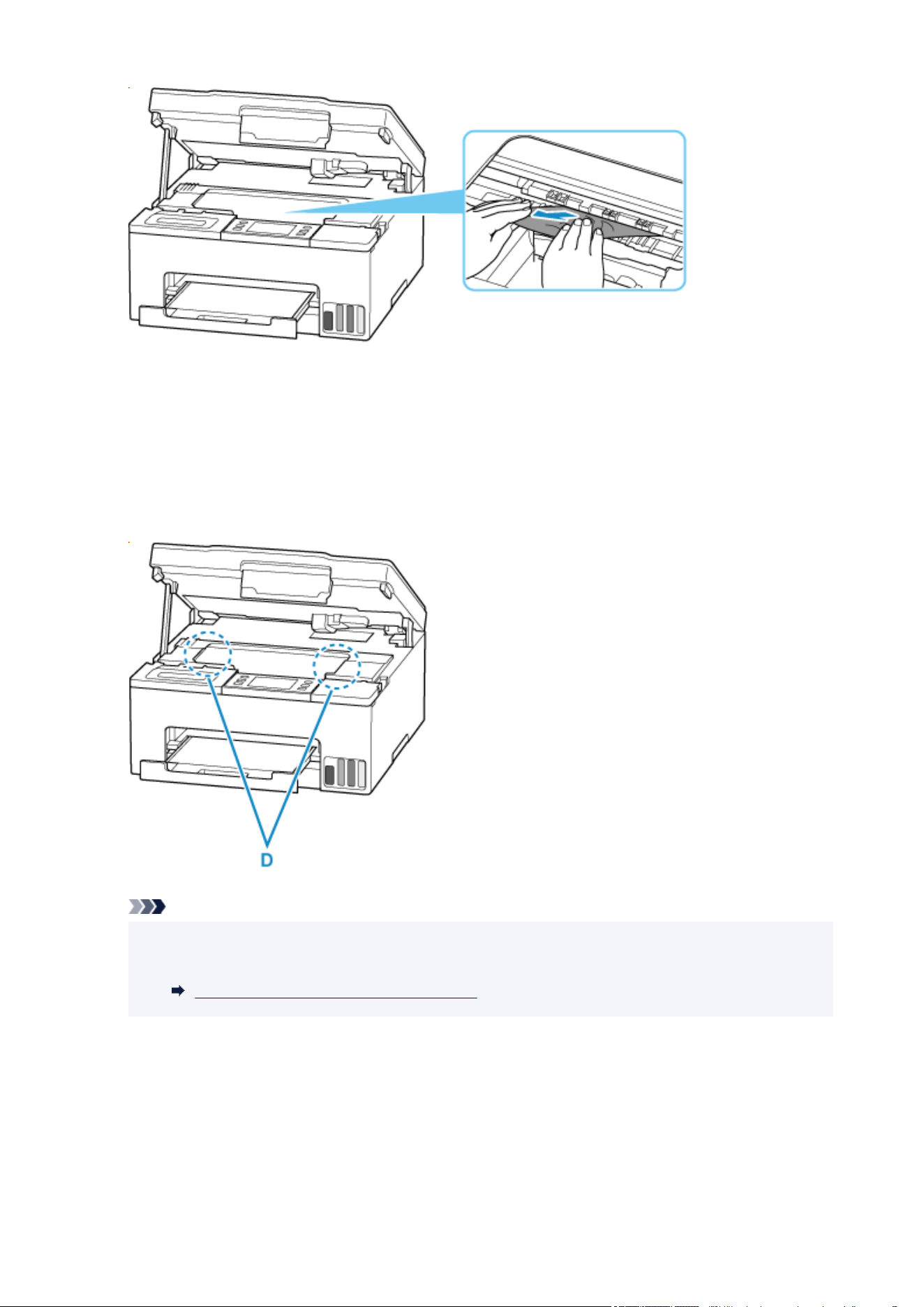 D