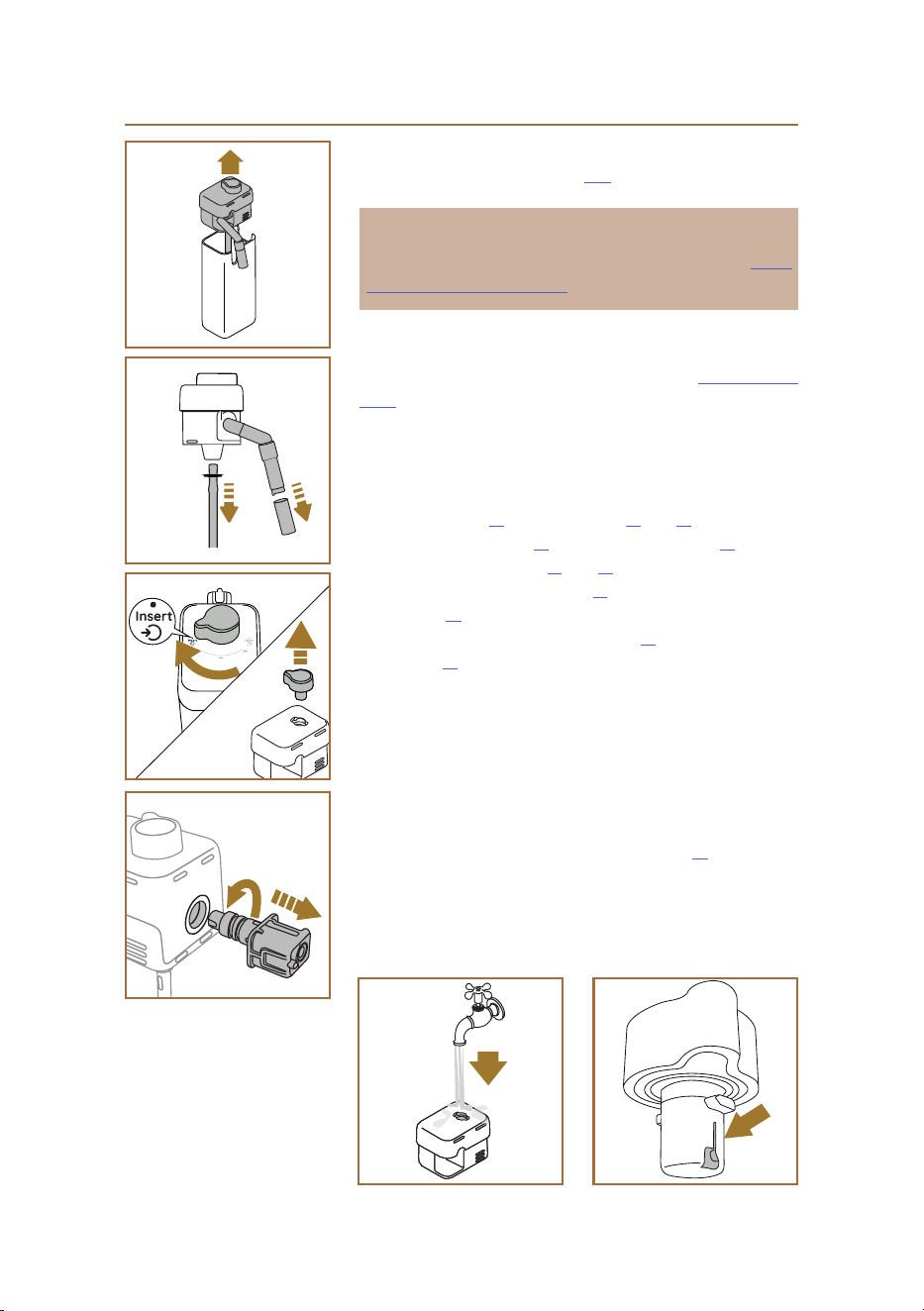 Insert