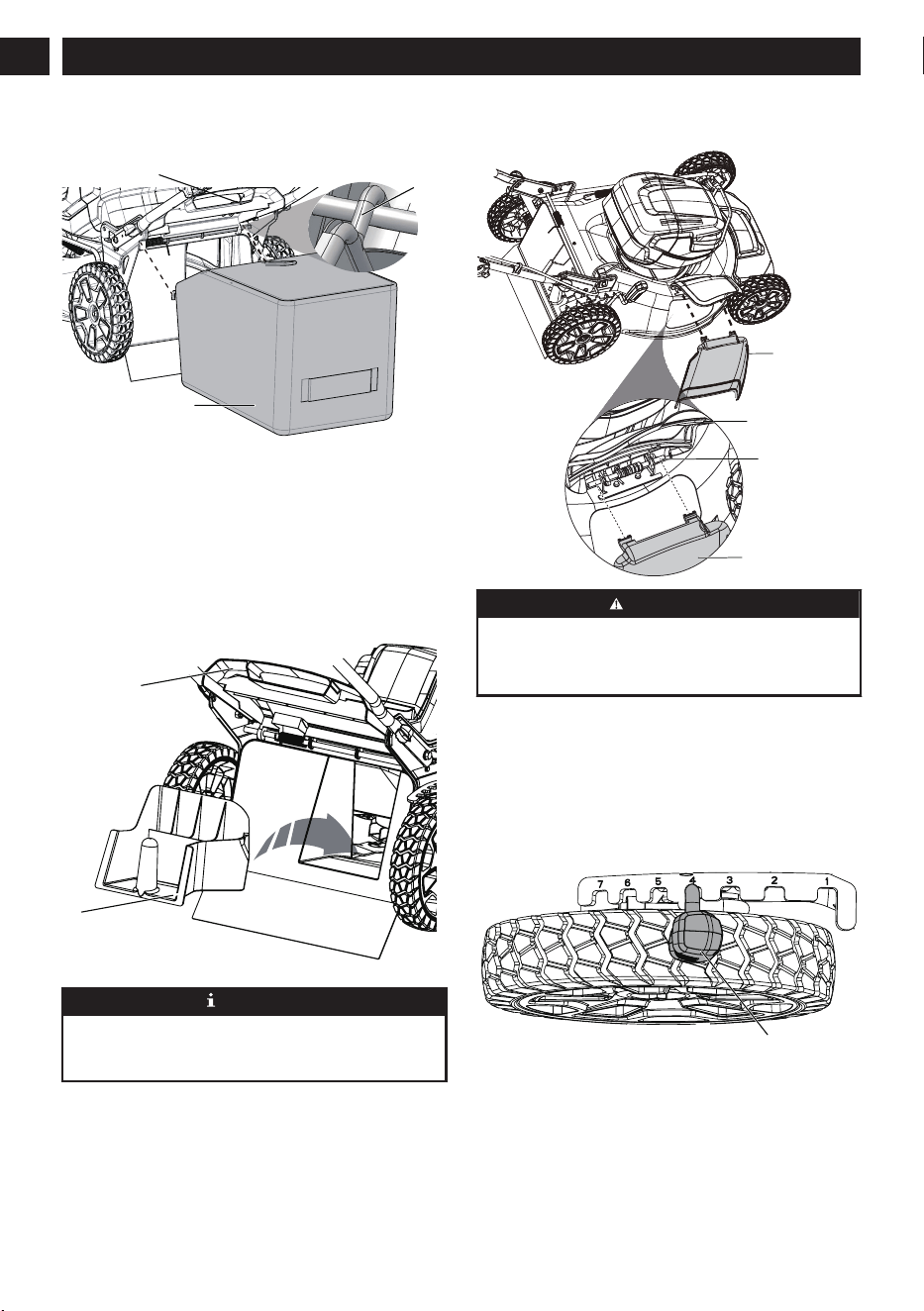 7 6 5 4 3 2 1