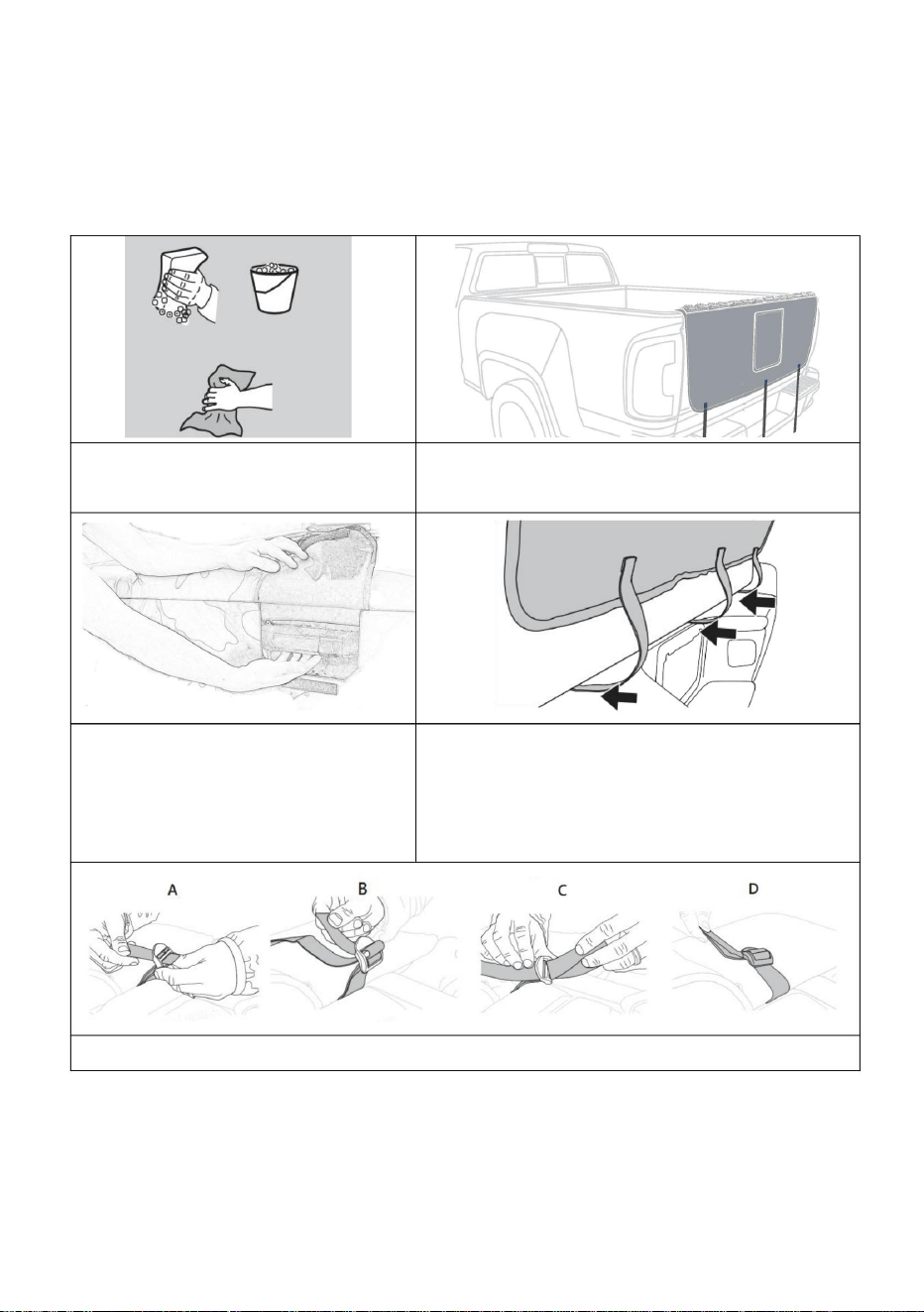 A

B

C

D