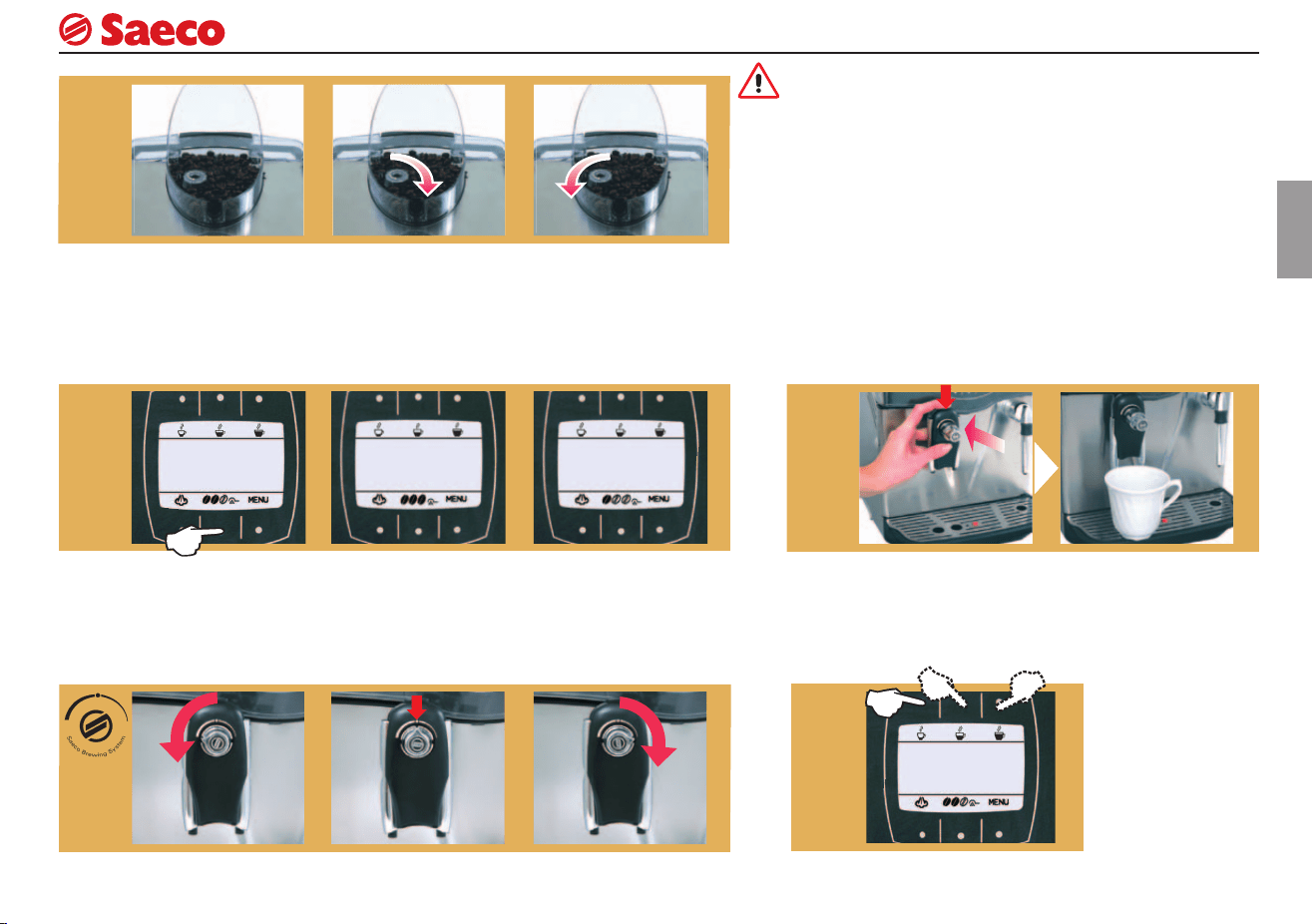 Saeco

MENU

MENU

MENU

Saeco Brewing System

MENU