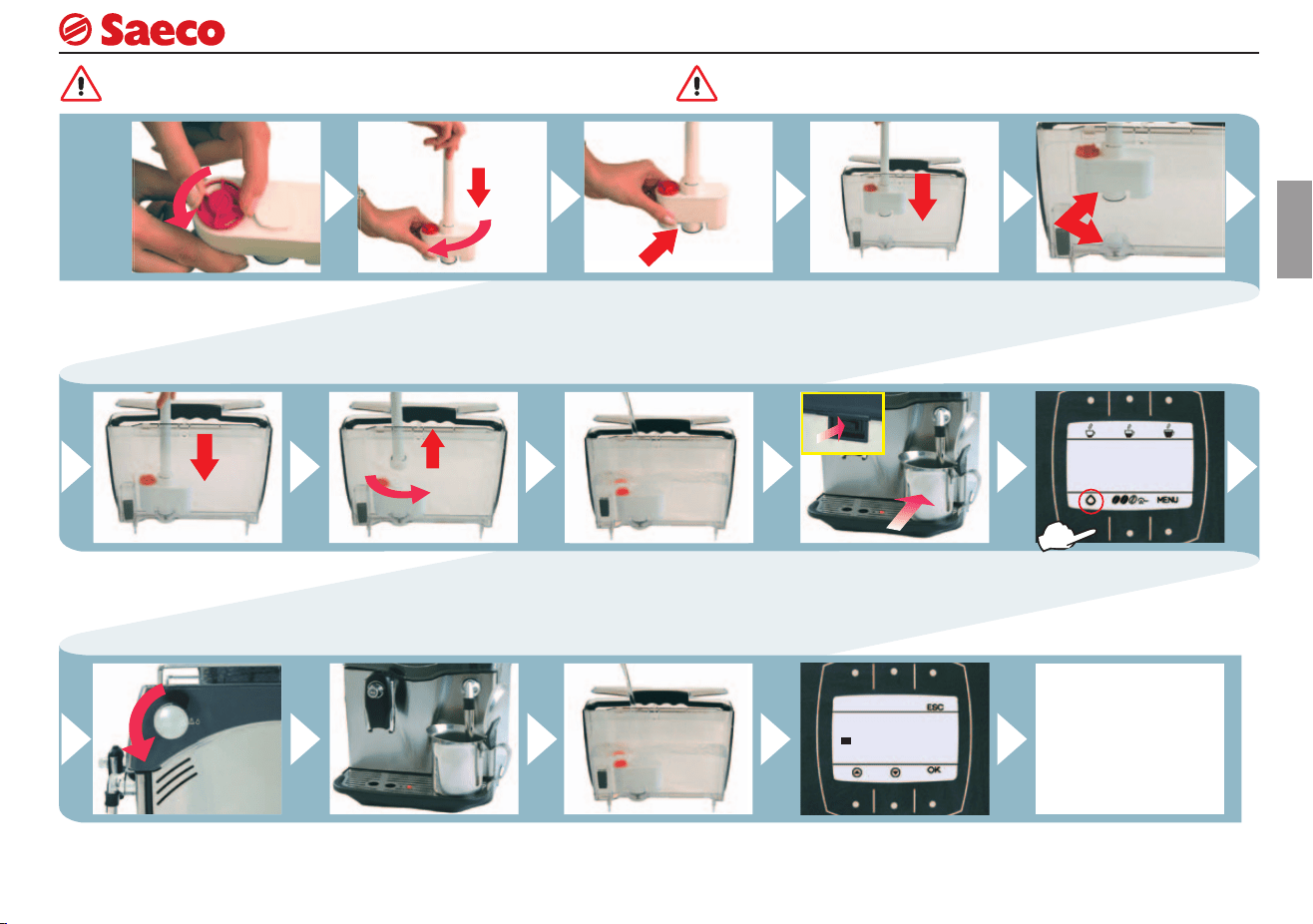 Saeco

MENU

ESC

OK