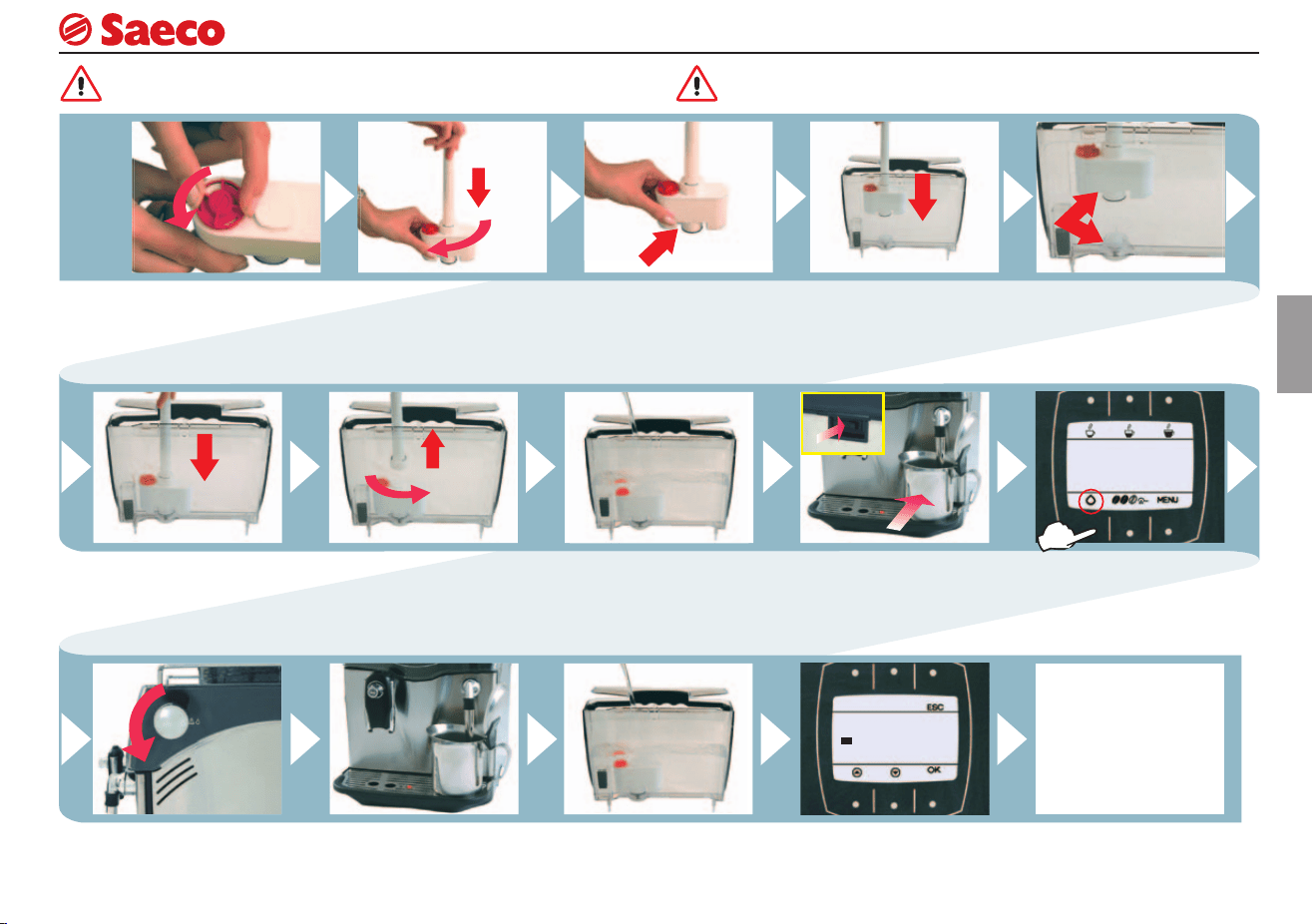 Saeco

MENU

ESC

OK