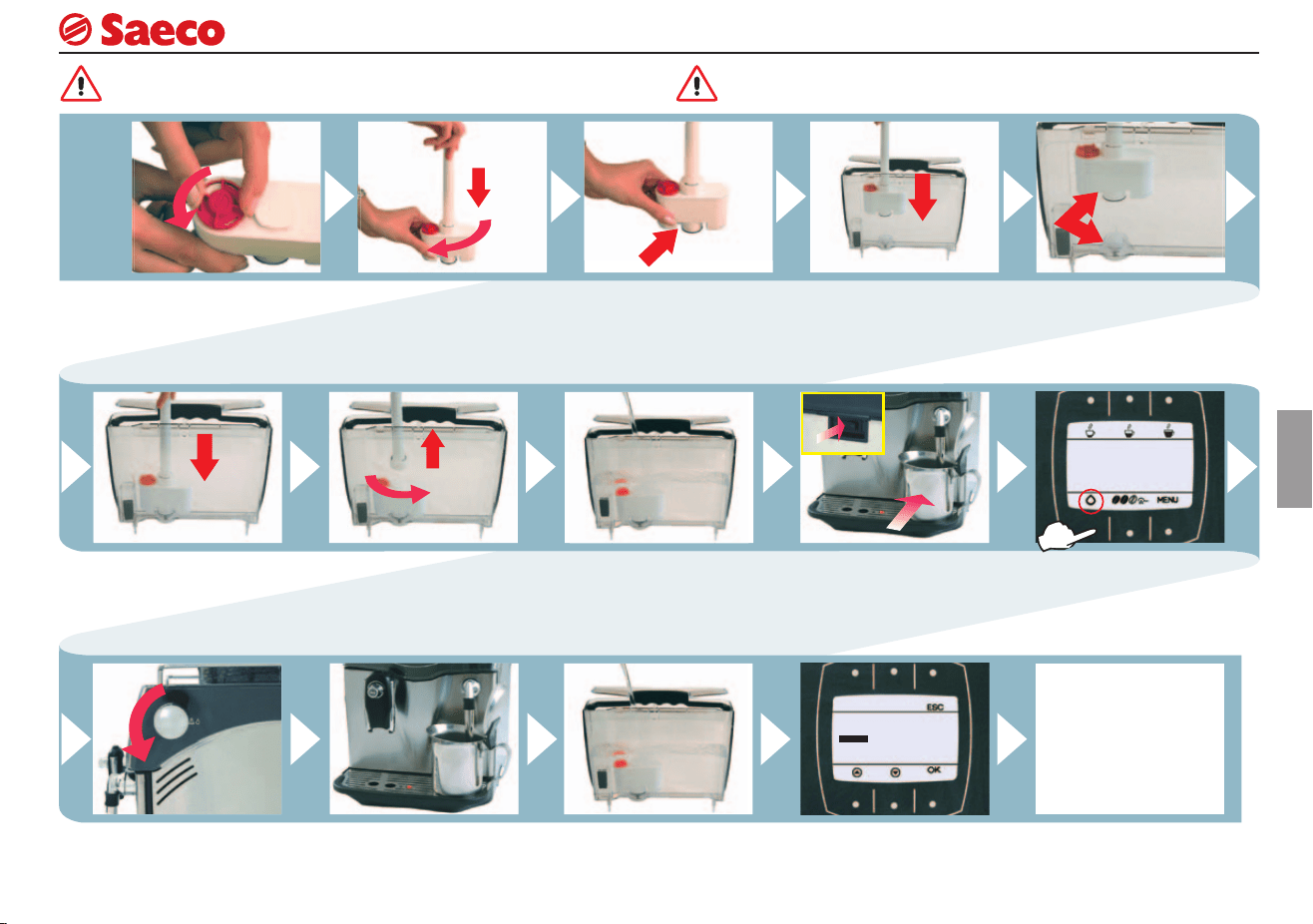 Saeco

MENU

ESC

OK