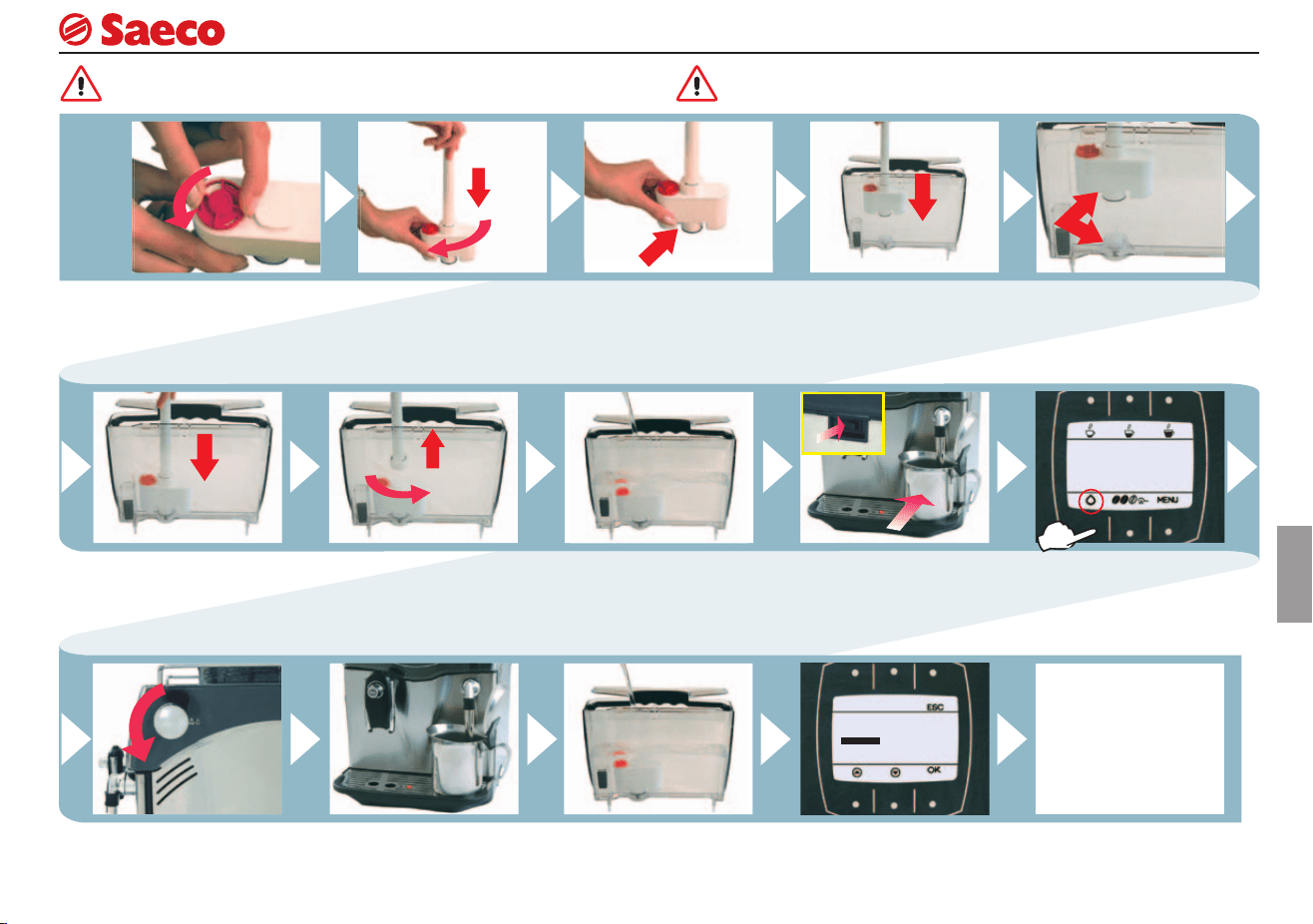 Saeco

MENU

ESC

OK