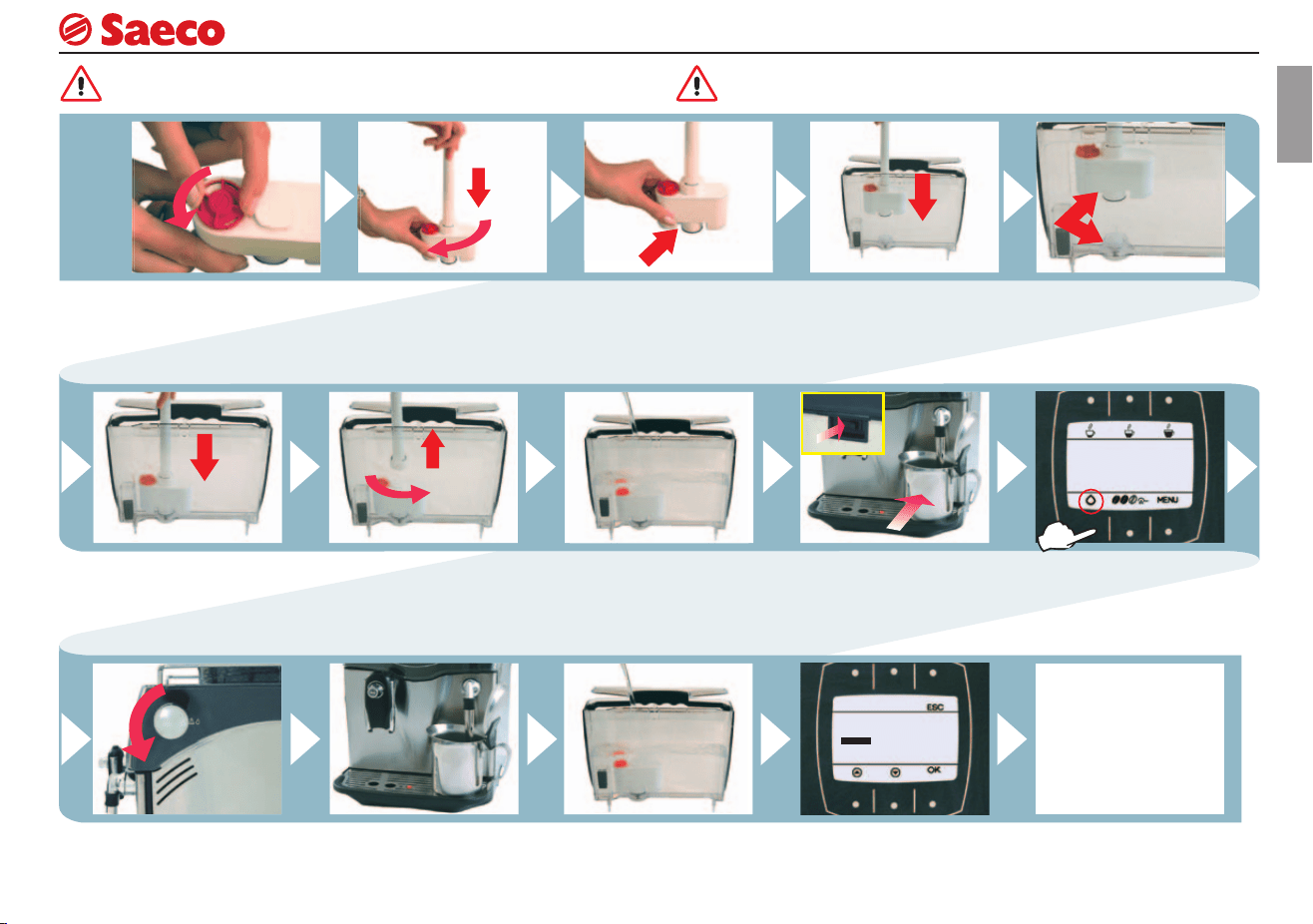 Saeco

MENU

ESC

OK