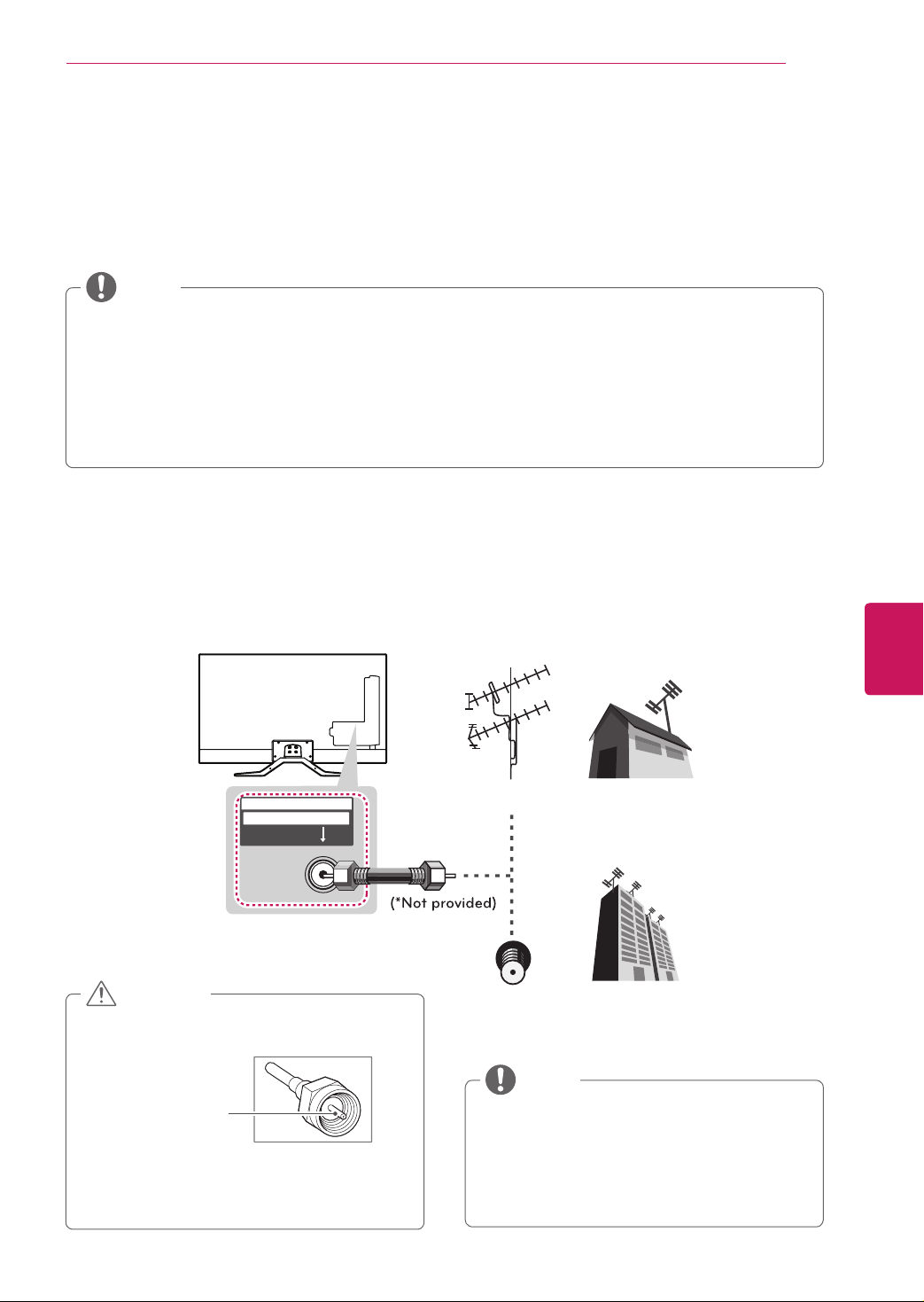 (*Not provided)