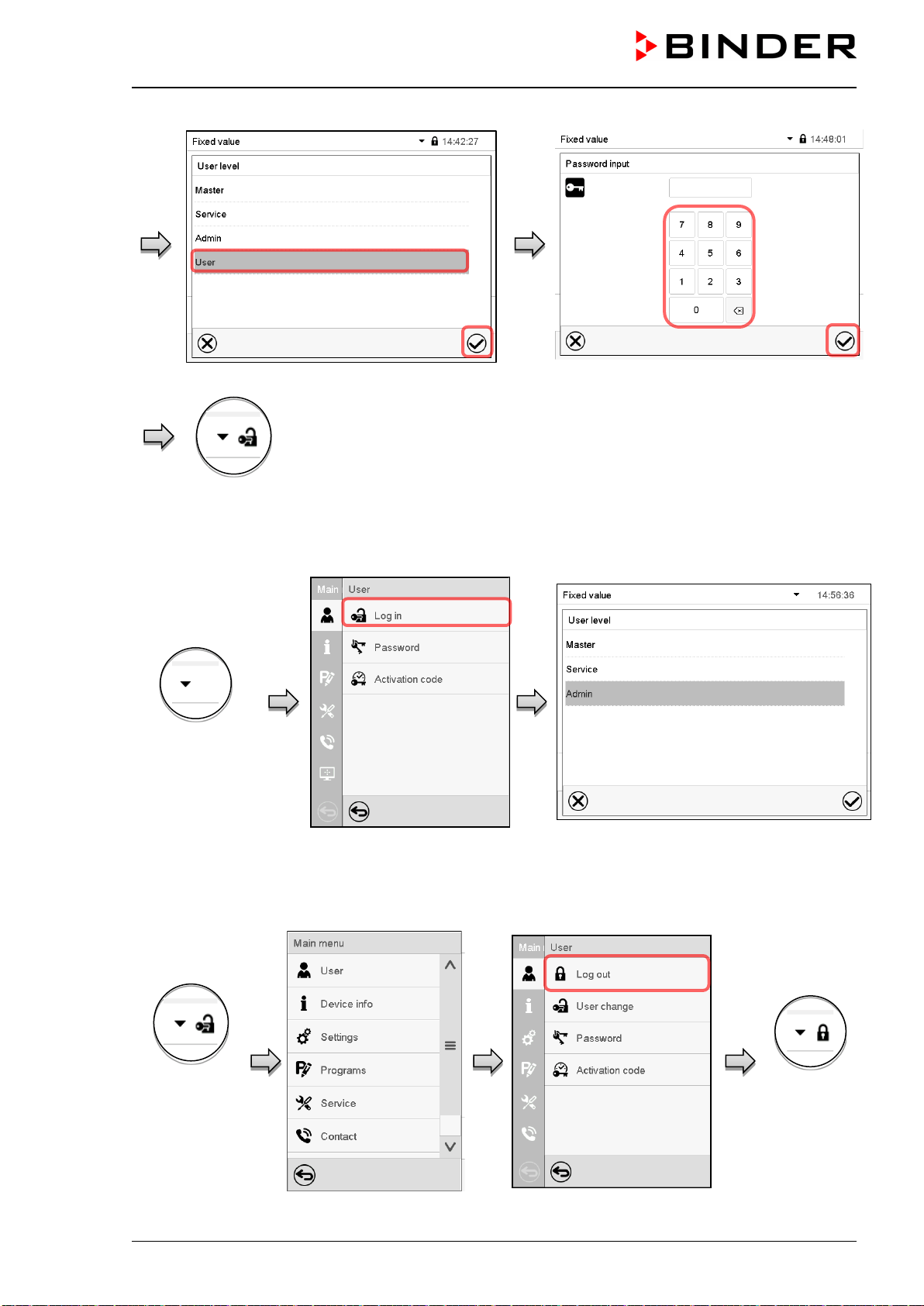 BINDER

Fixed value 14:42:27

User level

Master

Service

Admin

User

Fixed value 14:48:01

Password input

7 8 9

4 5 6

1 2 3

0

Main User

Log in

Password

Activation code

Fixed value 14:56:36

User level

Master

Service

Admin

Main menu

User

Device info

Settings

Programs

Service

Contact

Main User

Log out

User change

Password

Activation code