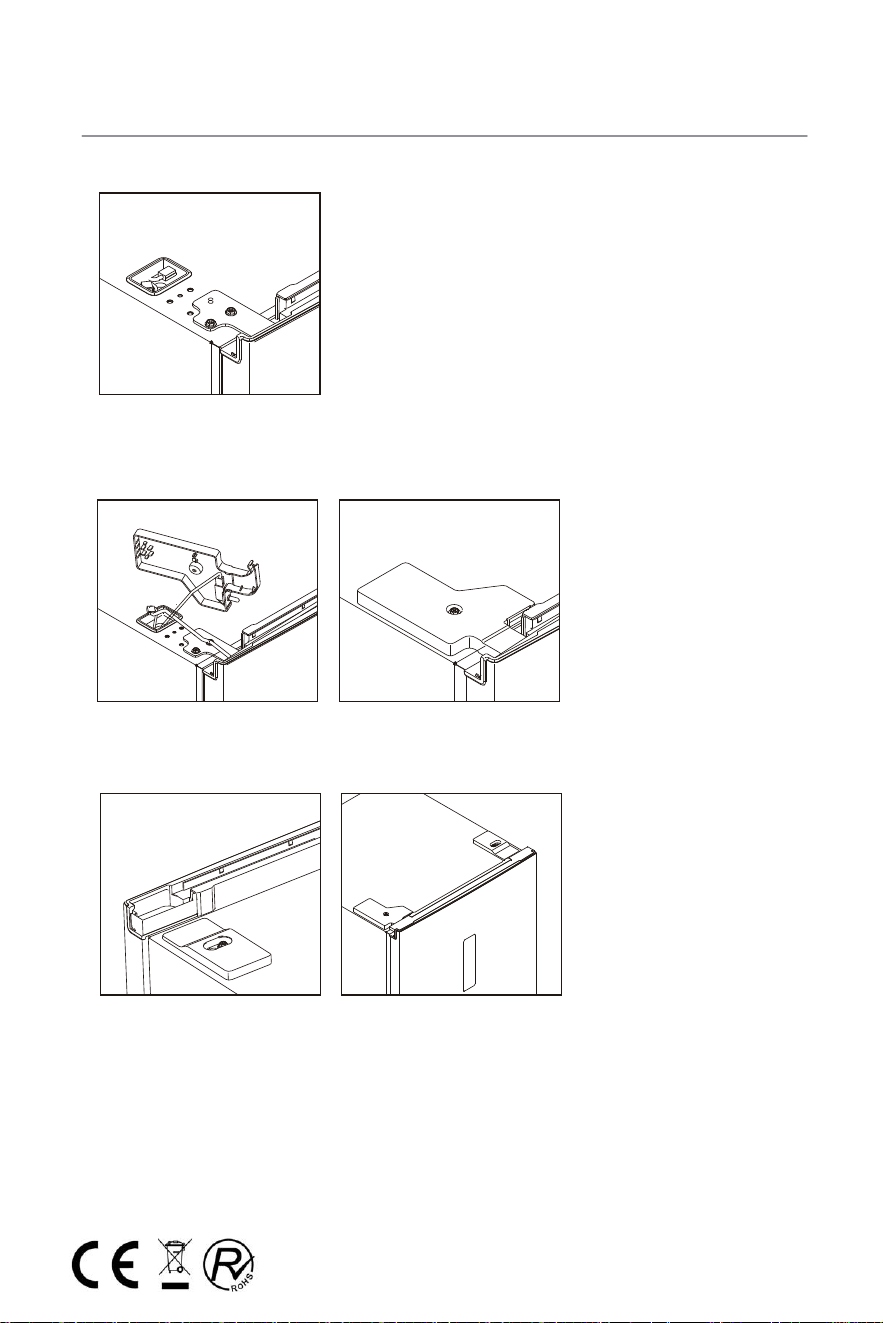 8

CE

RoHS