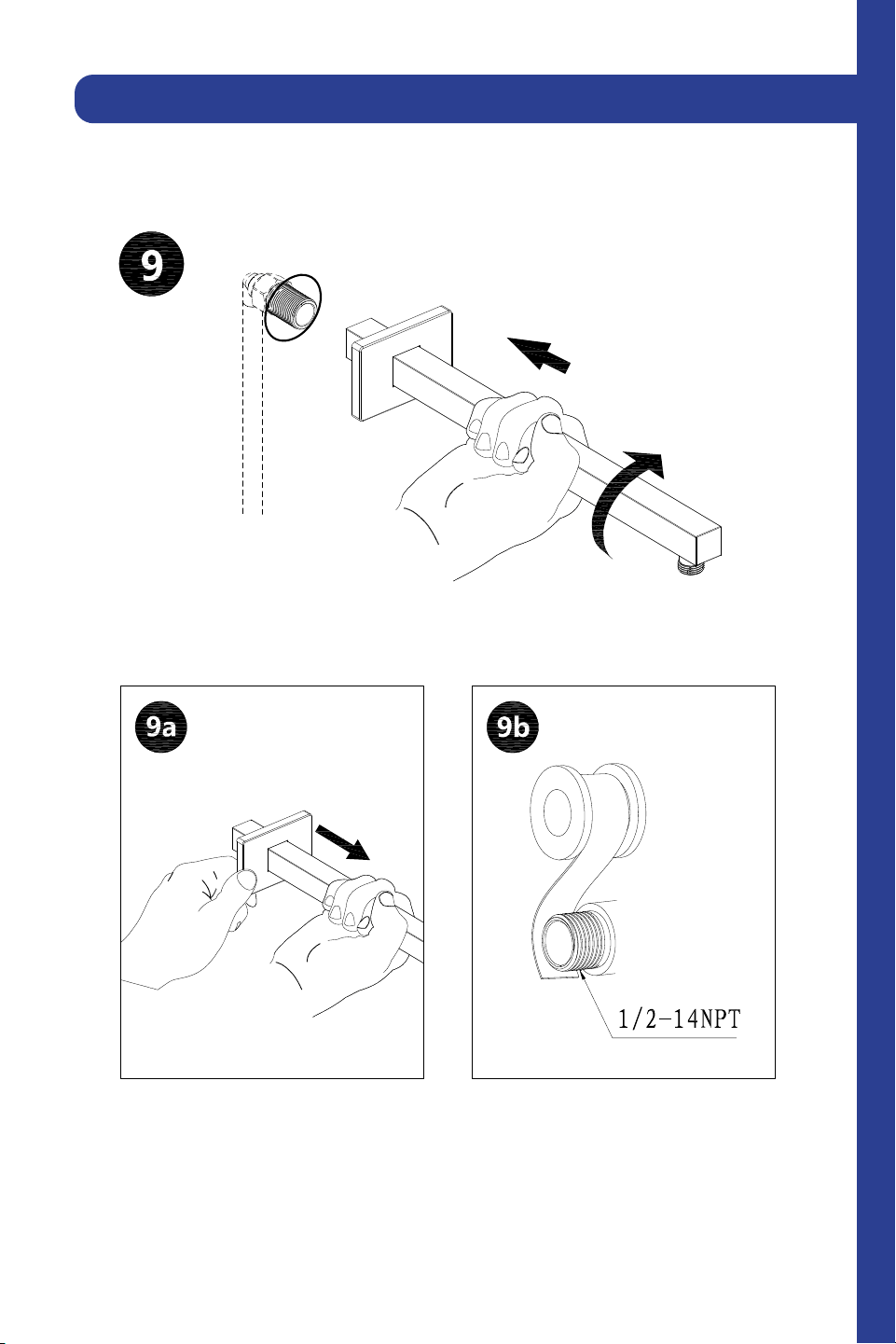 9

9a

9b

1/2-14NPT