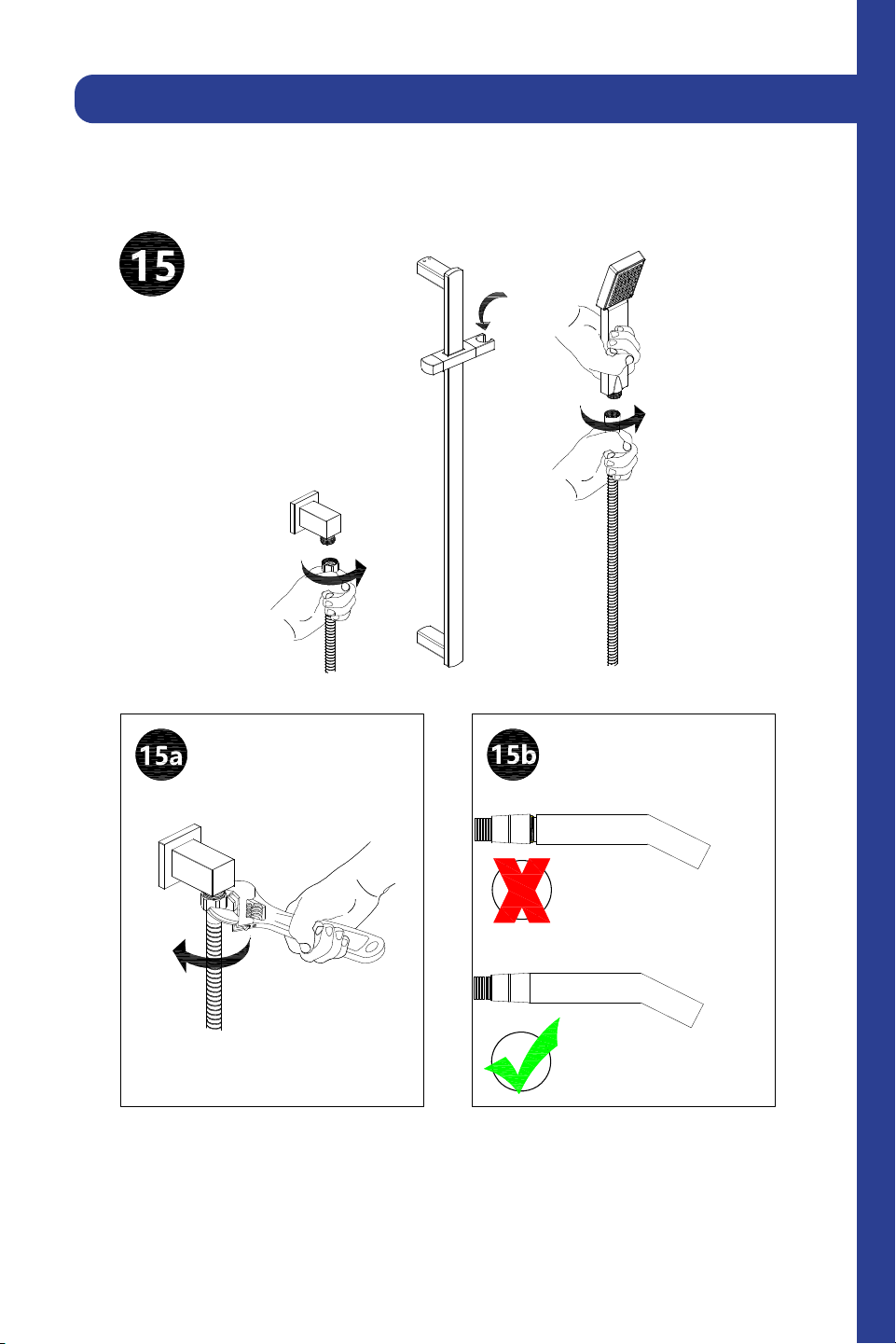 15

15a

15b