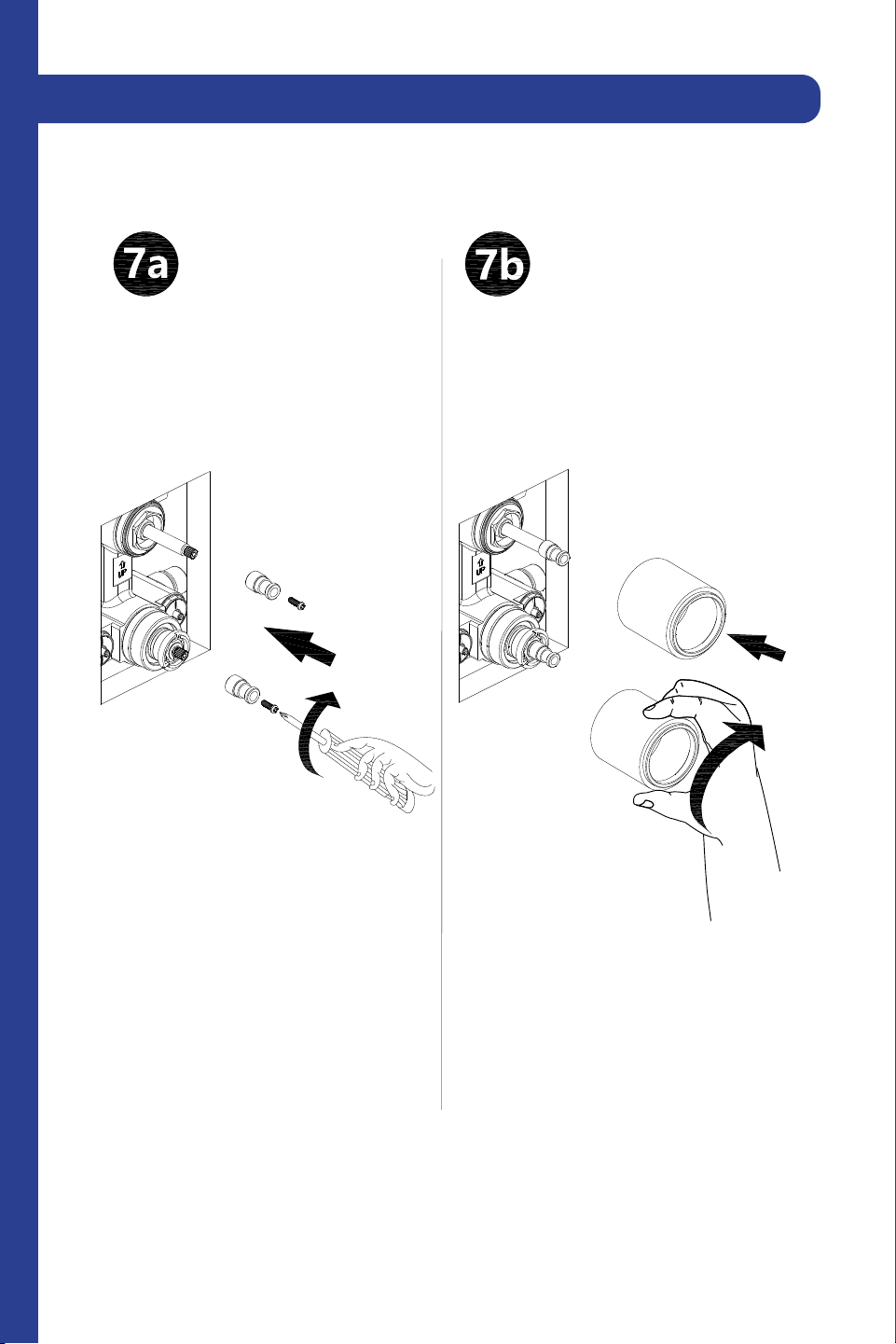 7a

UP

7b

UP