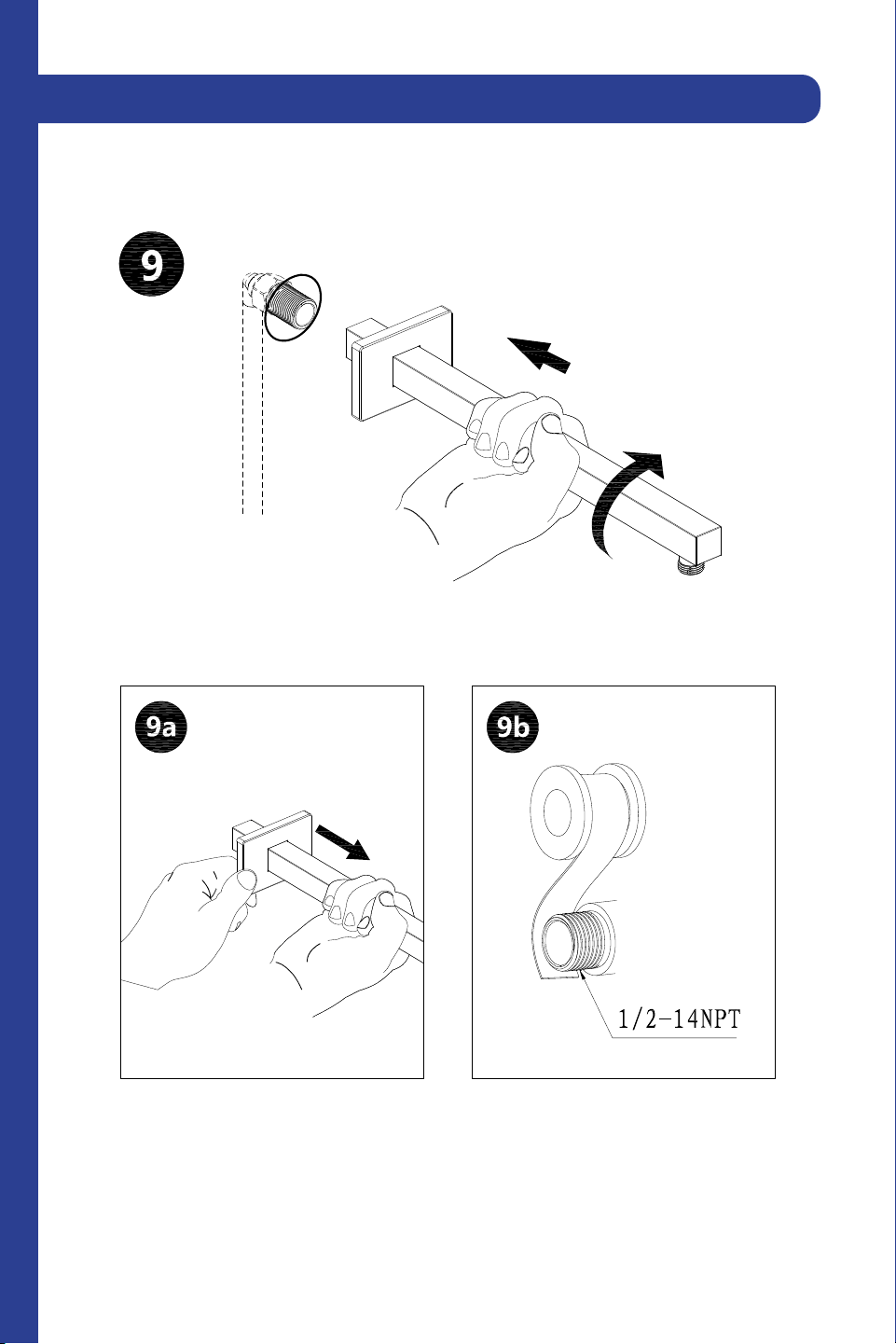 9

9a

9b

1/2-14NPT