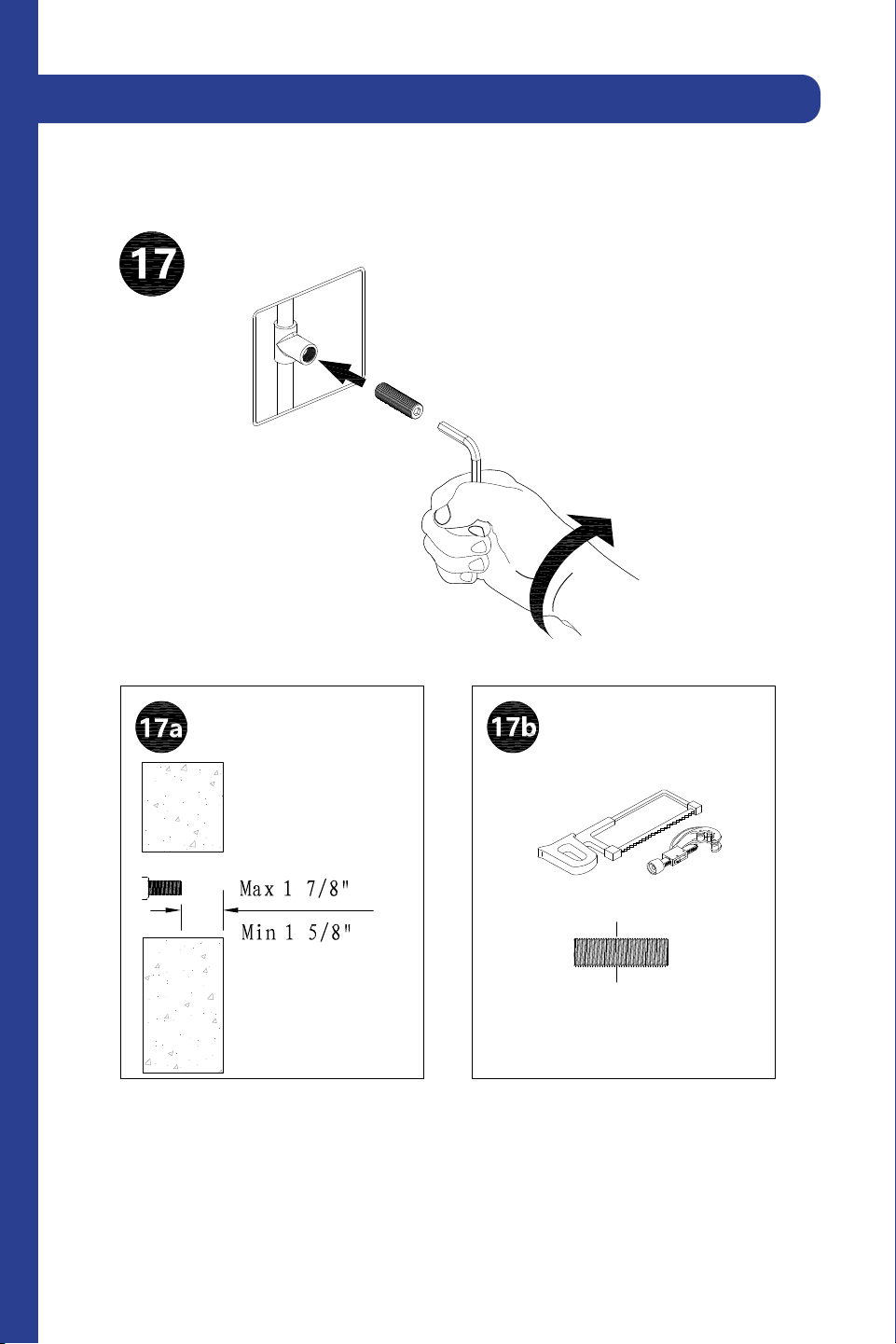 17

17a

Max 1 7/8"

Min 1 5/8"

17b