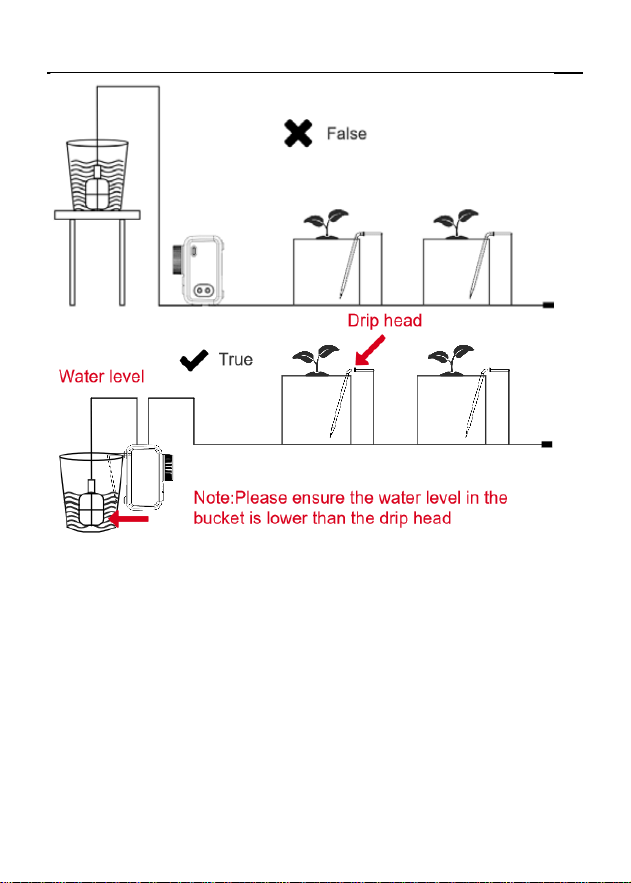 False

Drip head

True

Water level

Note:Please ensure the water level in the bucket is lower than the drip head