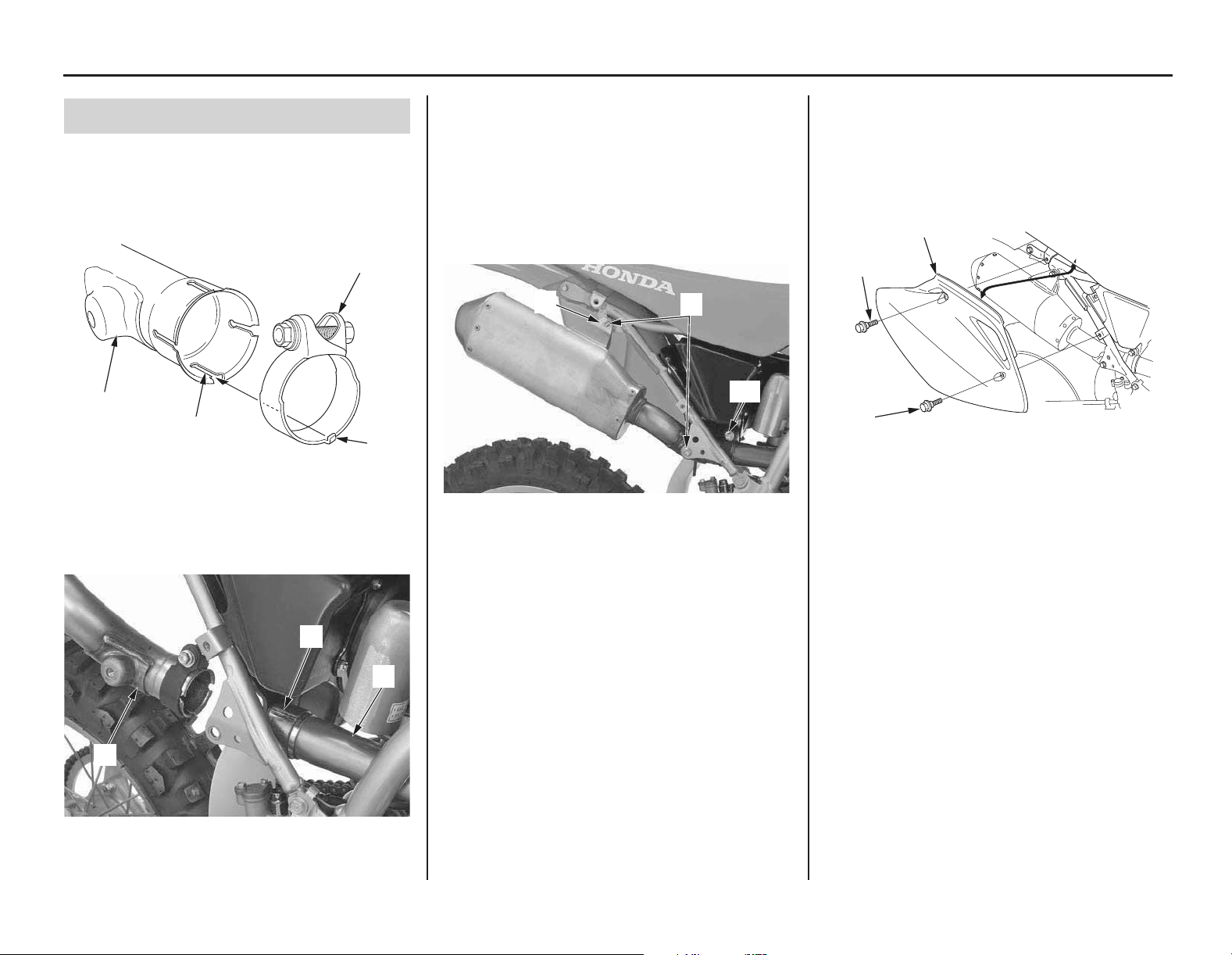 HONDA