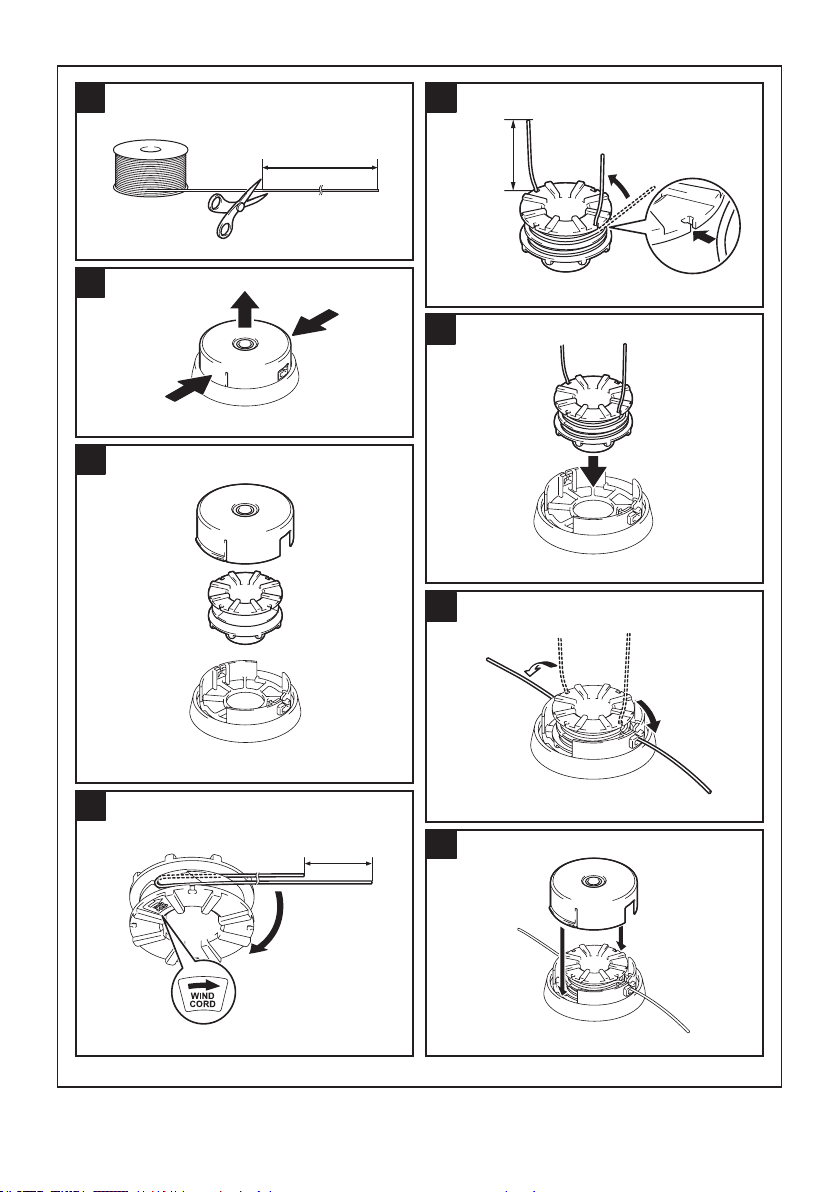 WIND CORD