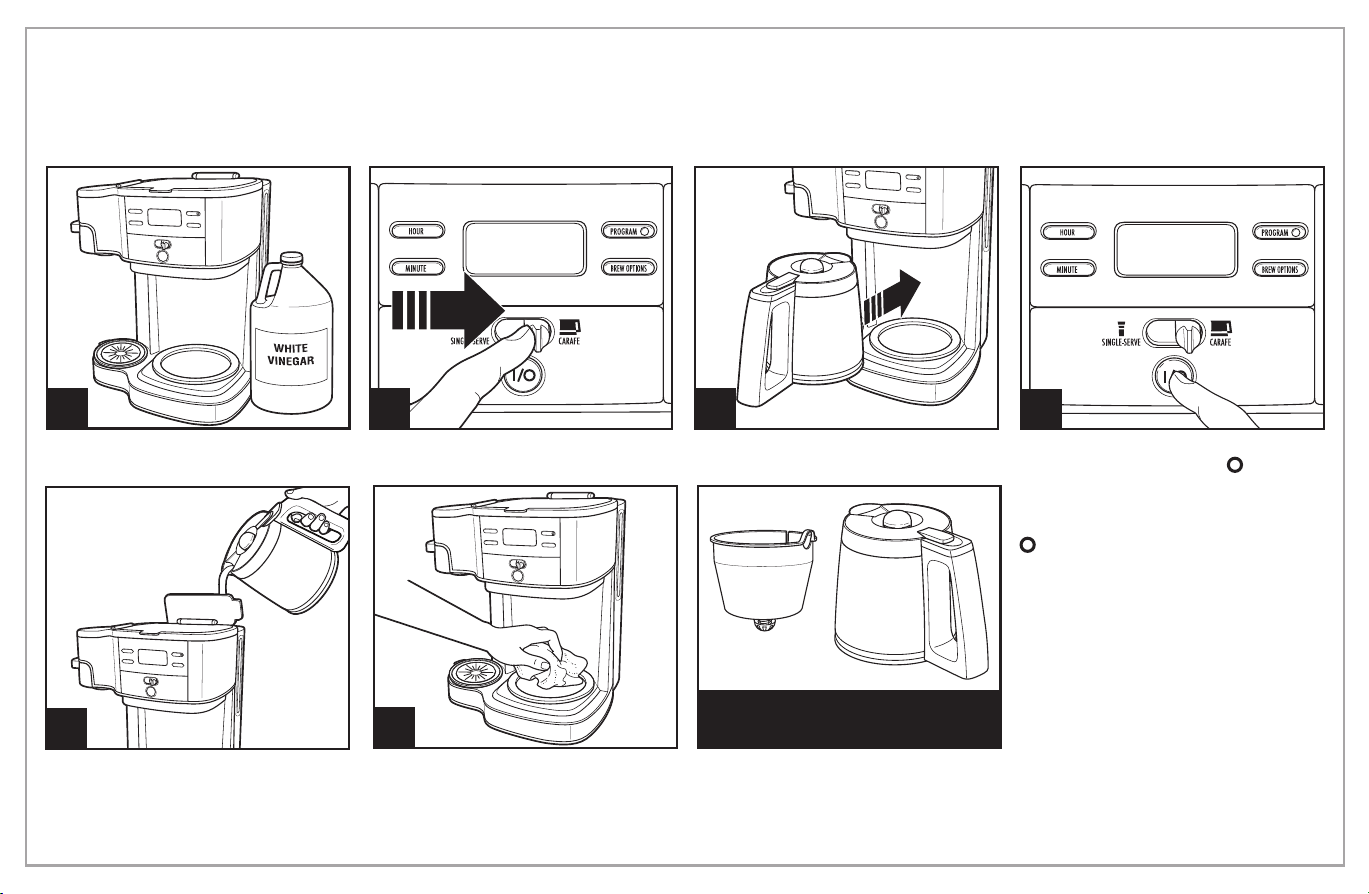 WHITE VINEGAR

HOUR
MINUTE
PROGRAM
BREW OPTIONS
SINGLE-SERVE
CARAFE
I/O

HOUR
MINUTE
PROGRAM
BREW OPTIONS
SINGLE-SERVE
CARAFE
I/O