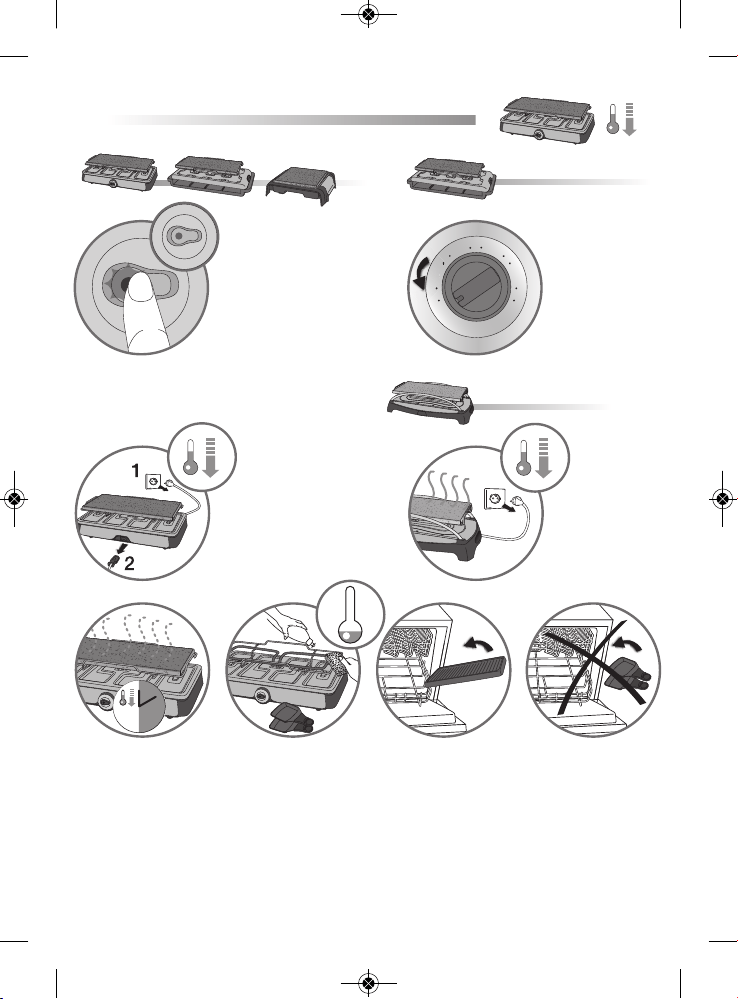 1

2