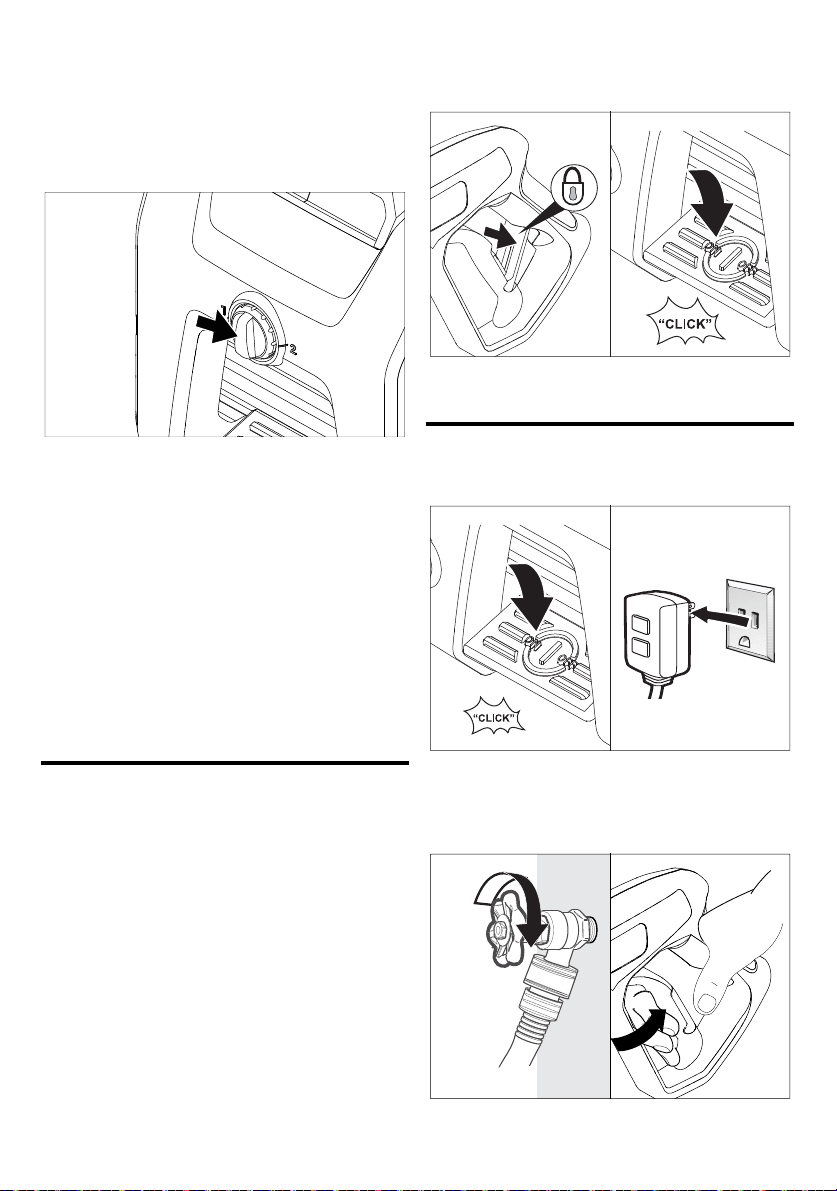 1

2

"CLICK"

"CLICK"