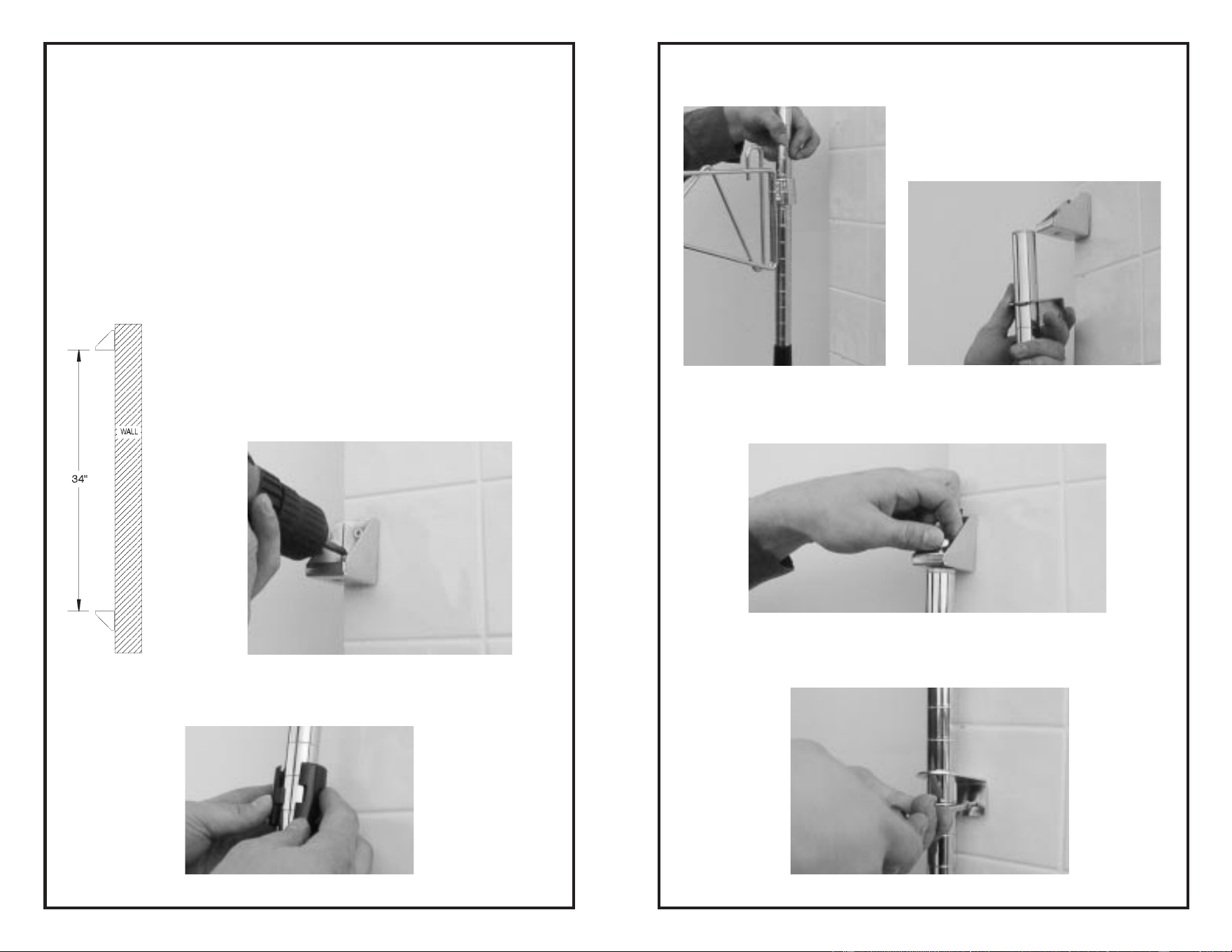 WALL

34"