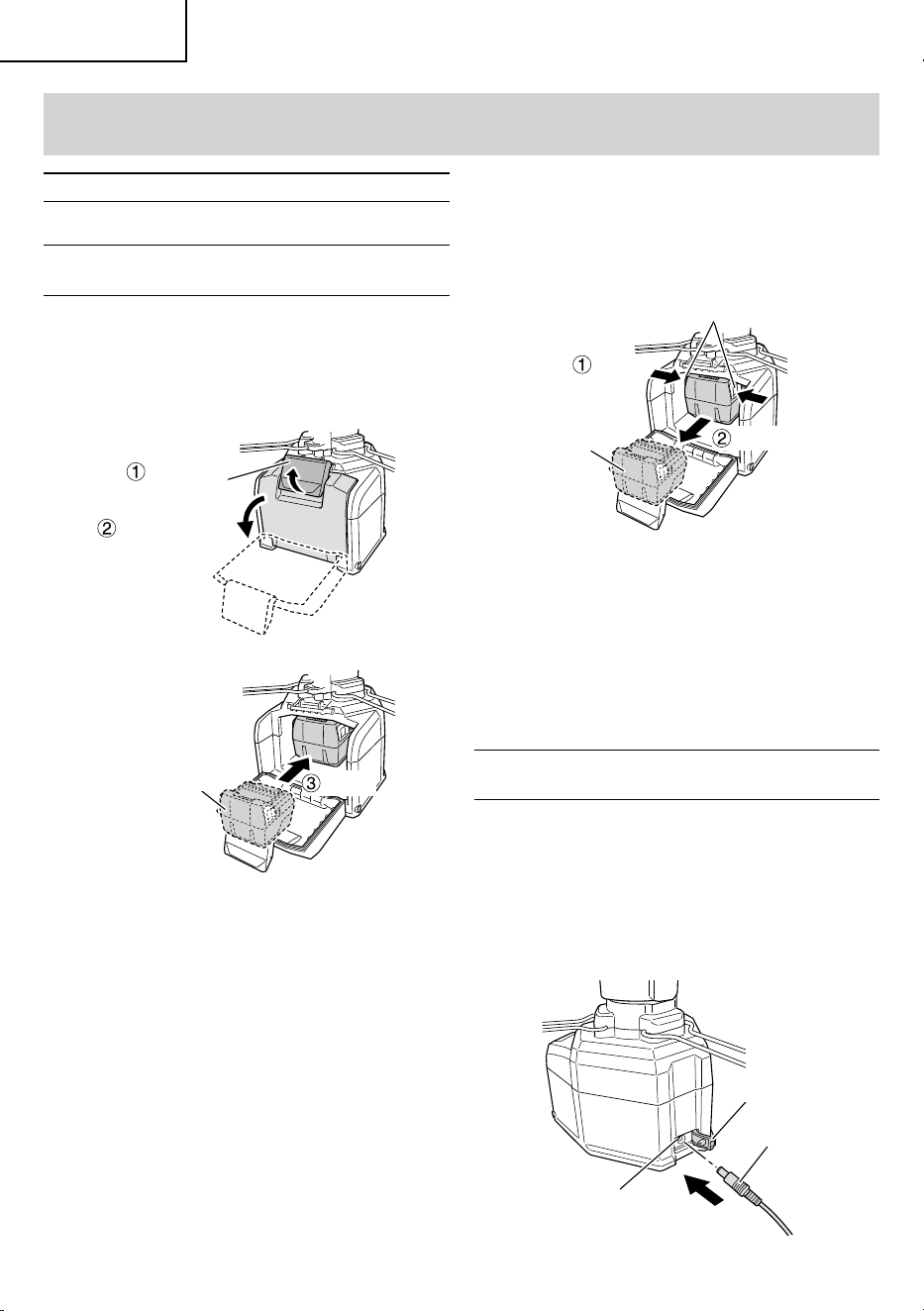 ①

②

③

①

②