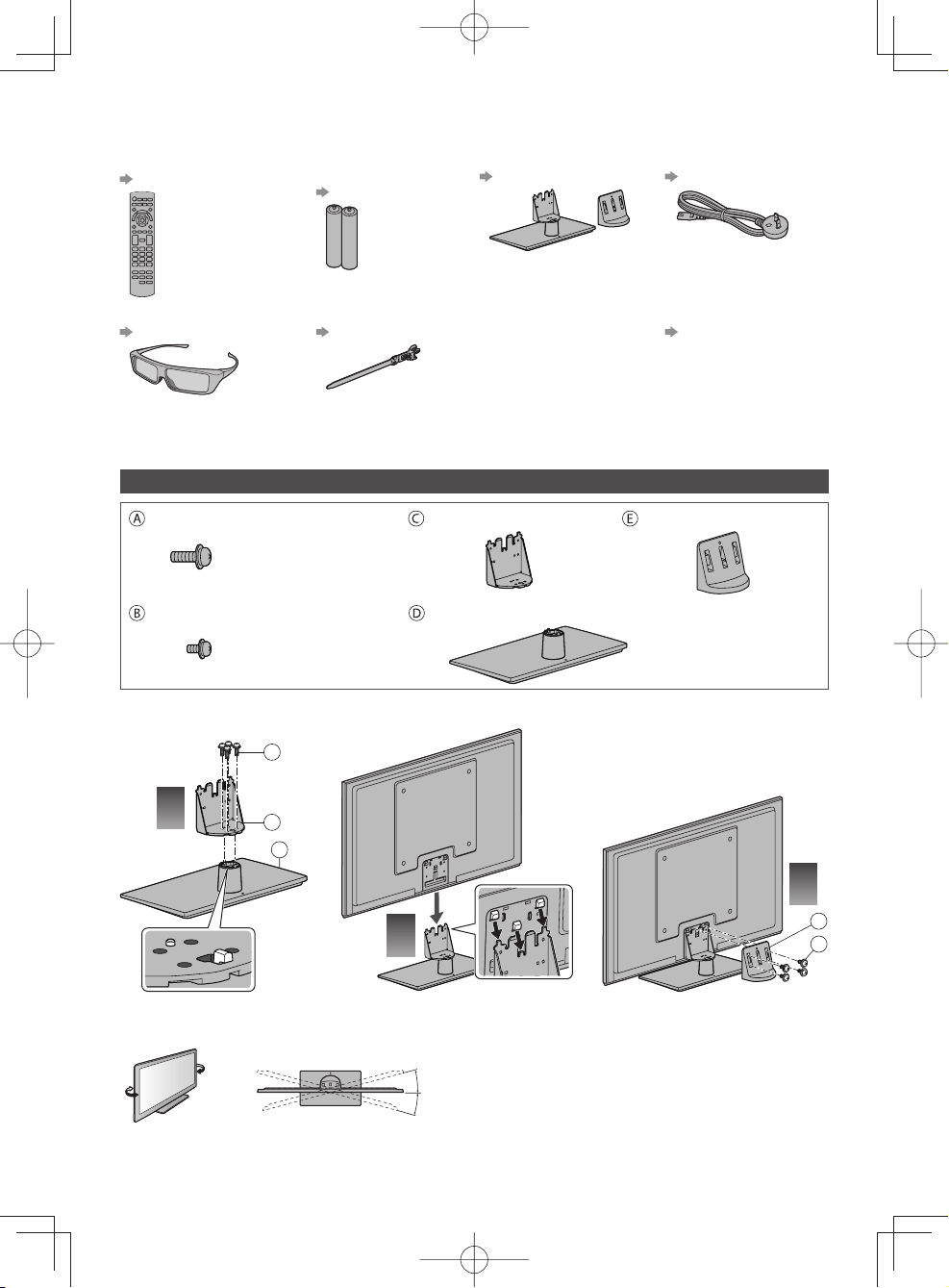 A

C

E

B

D