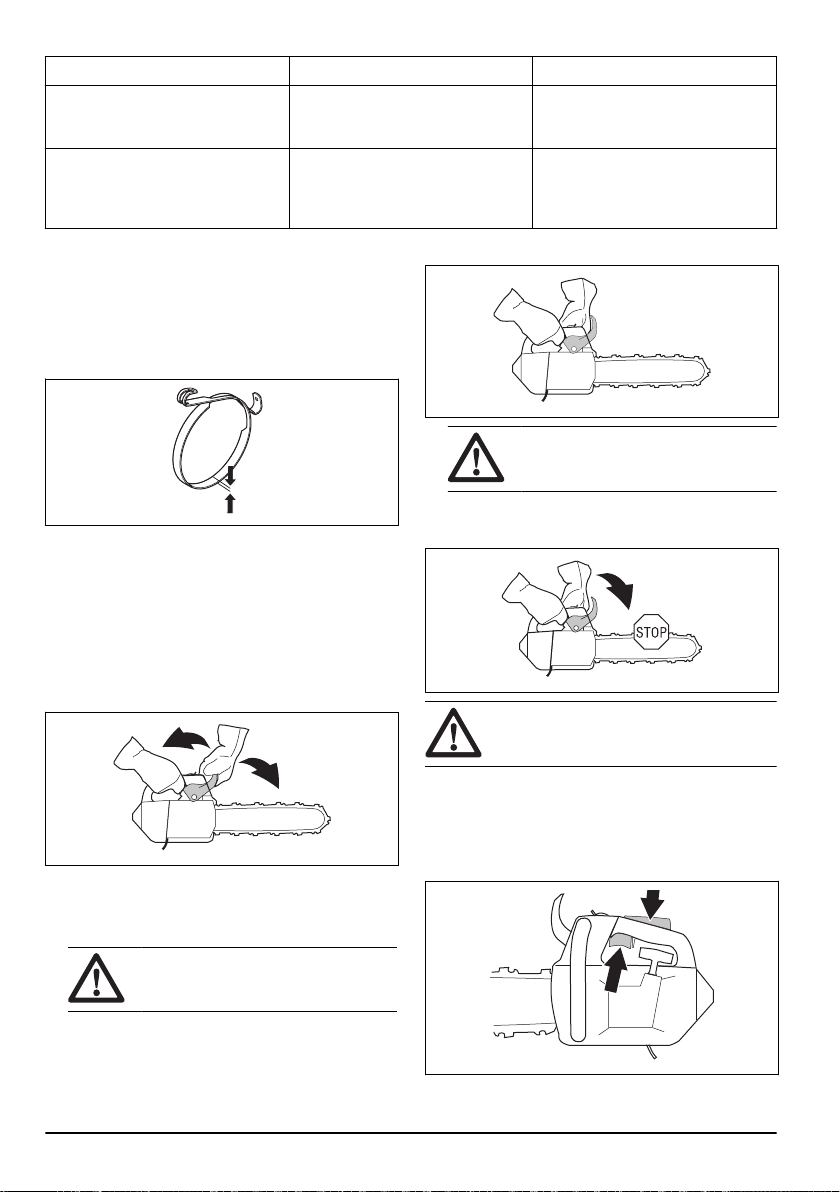 STOP