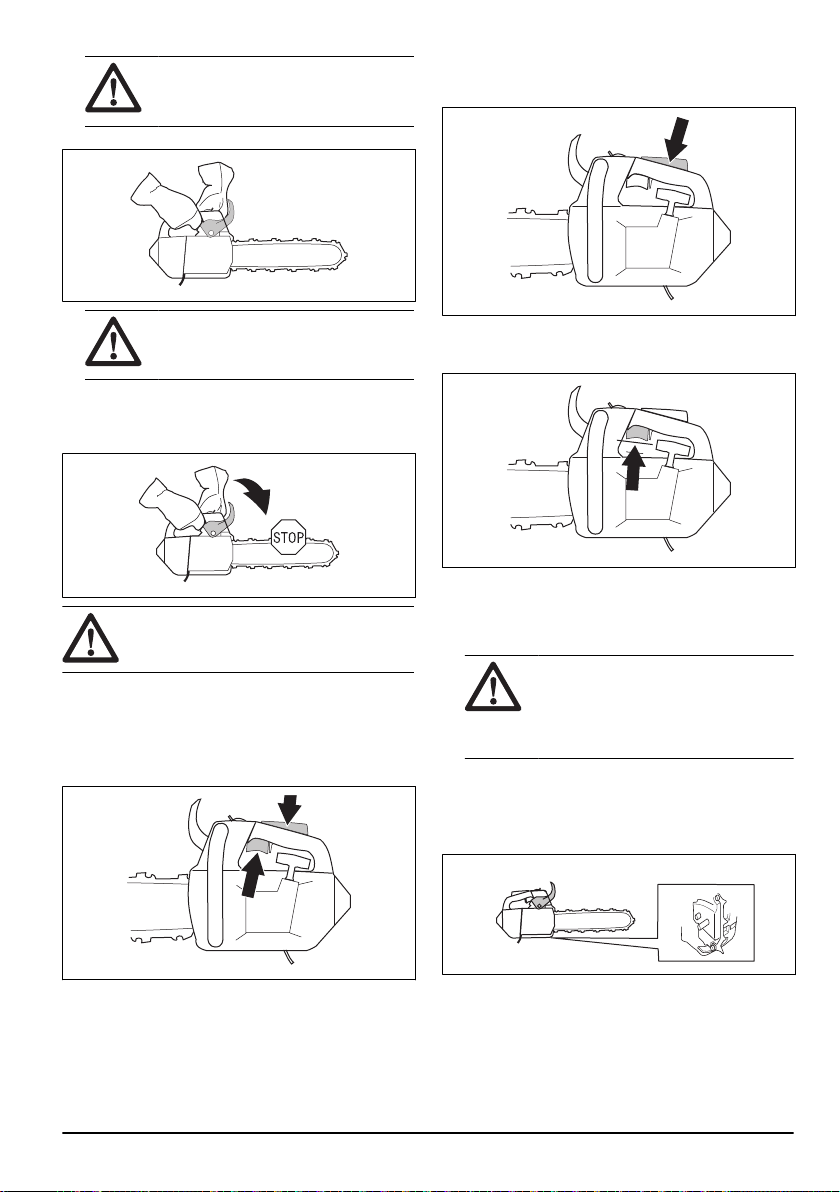 STOP