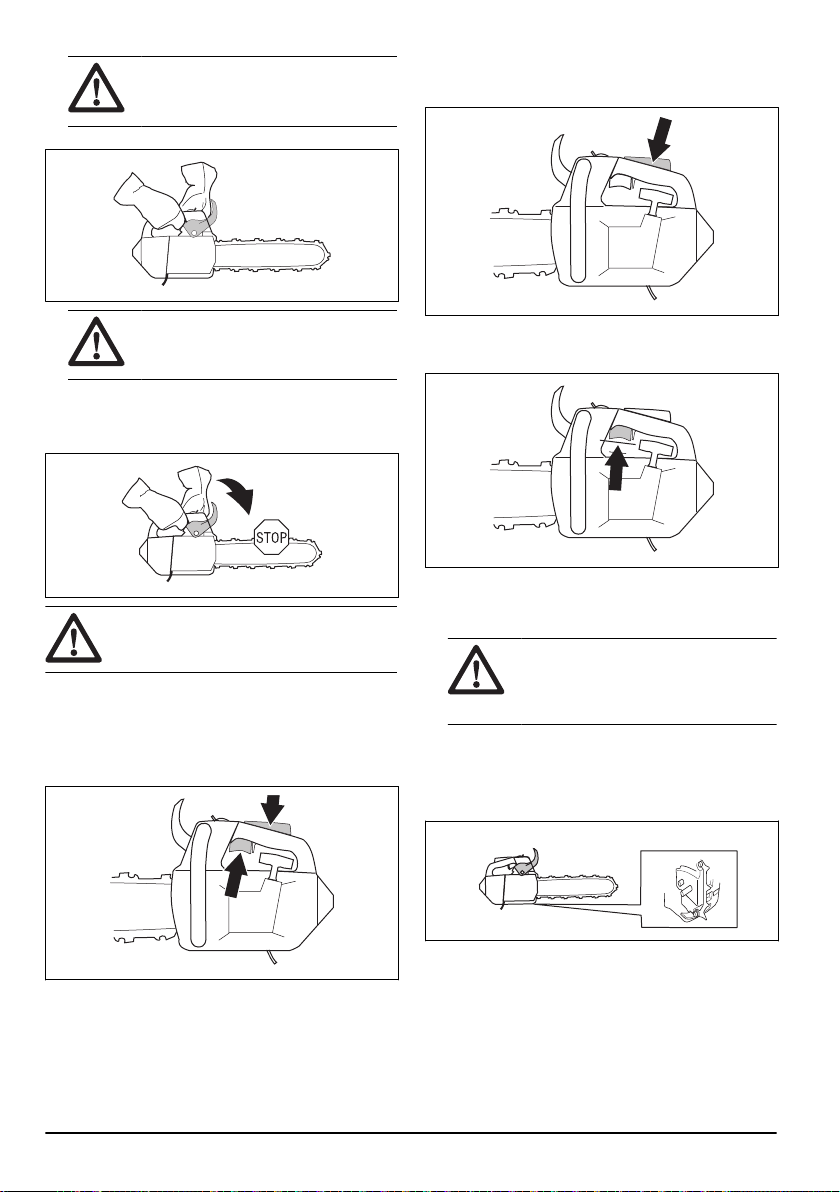 STOP