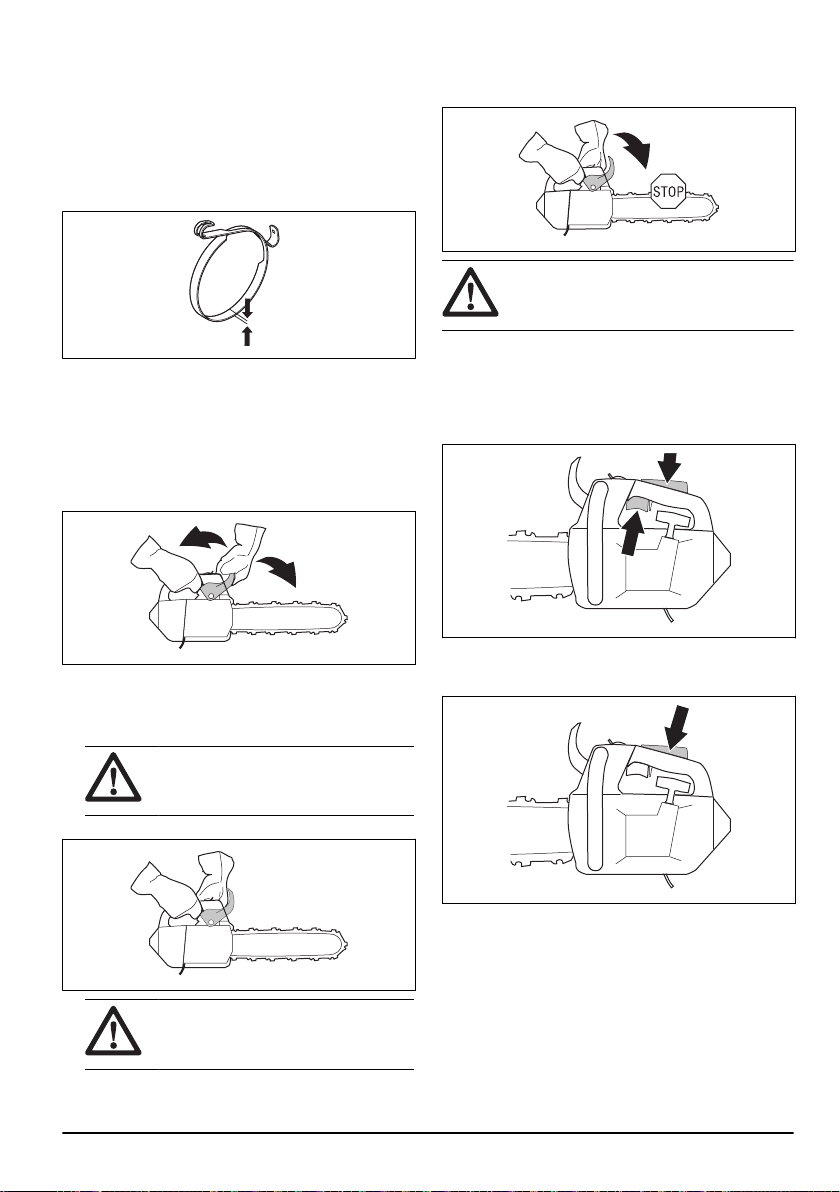 STOP