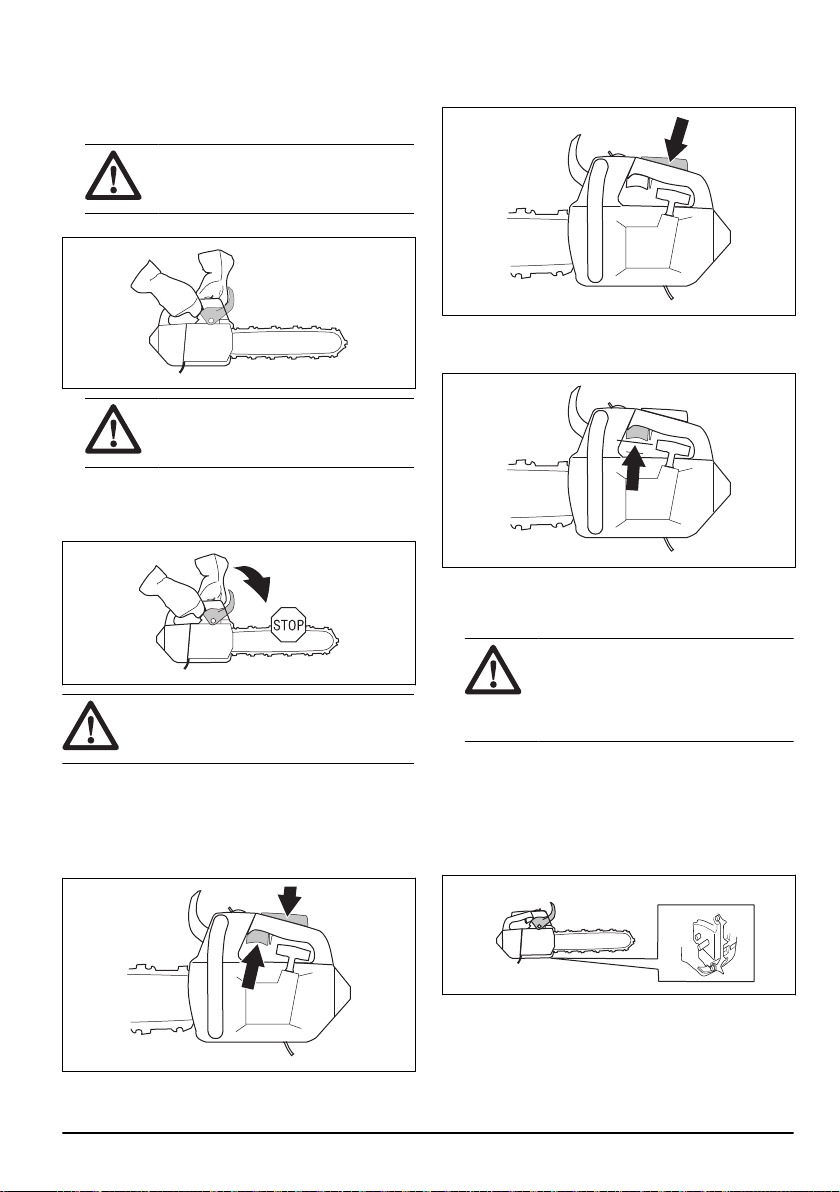 STOP