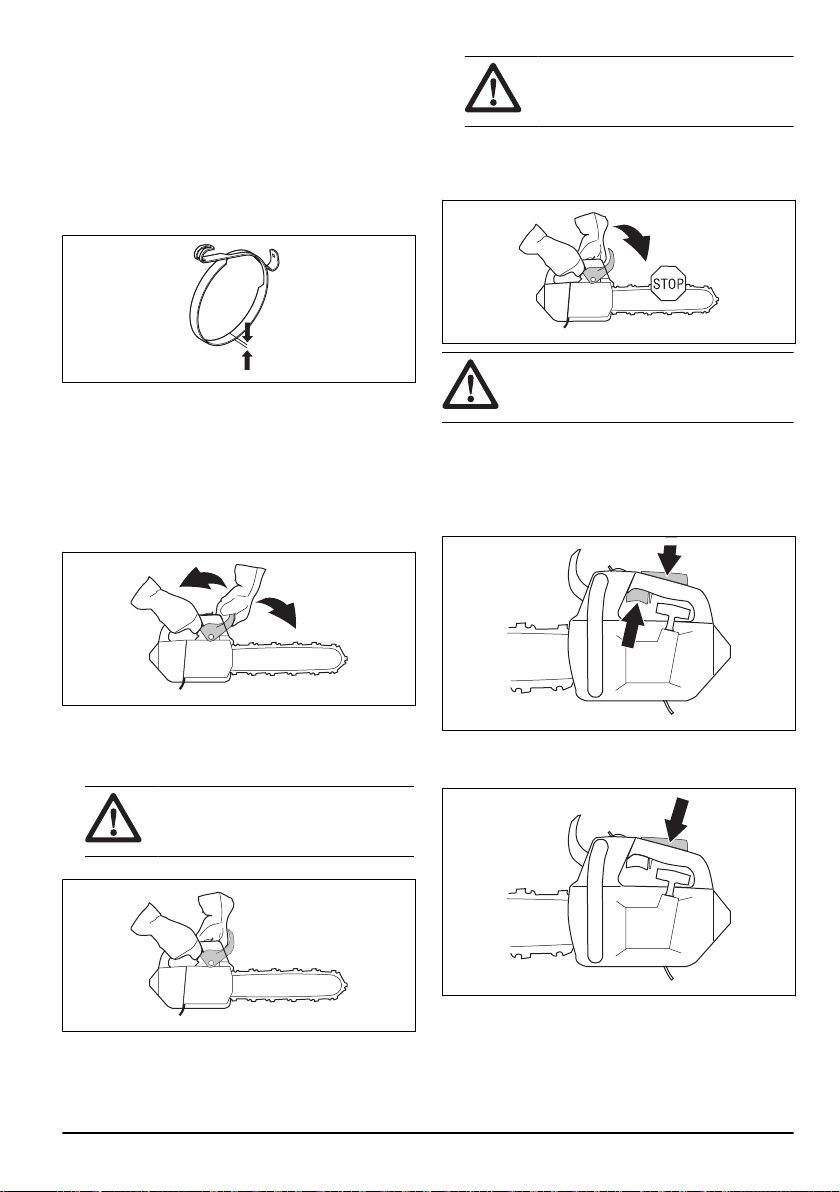 STOP