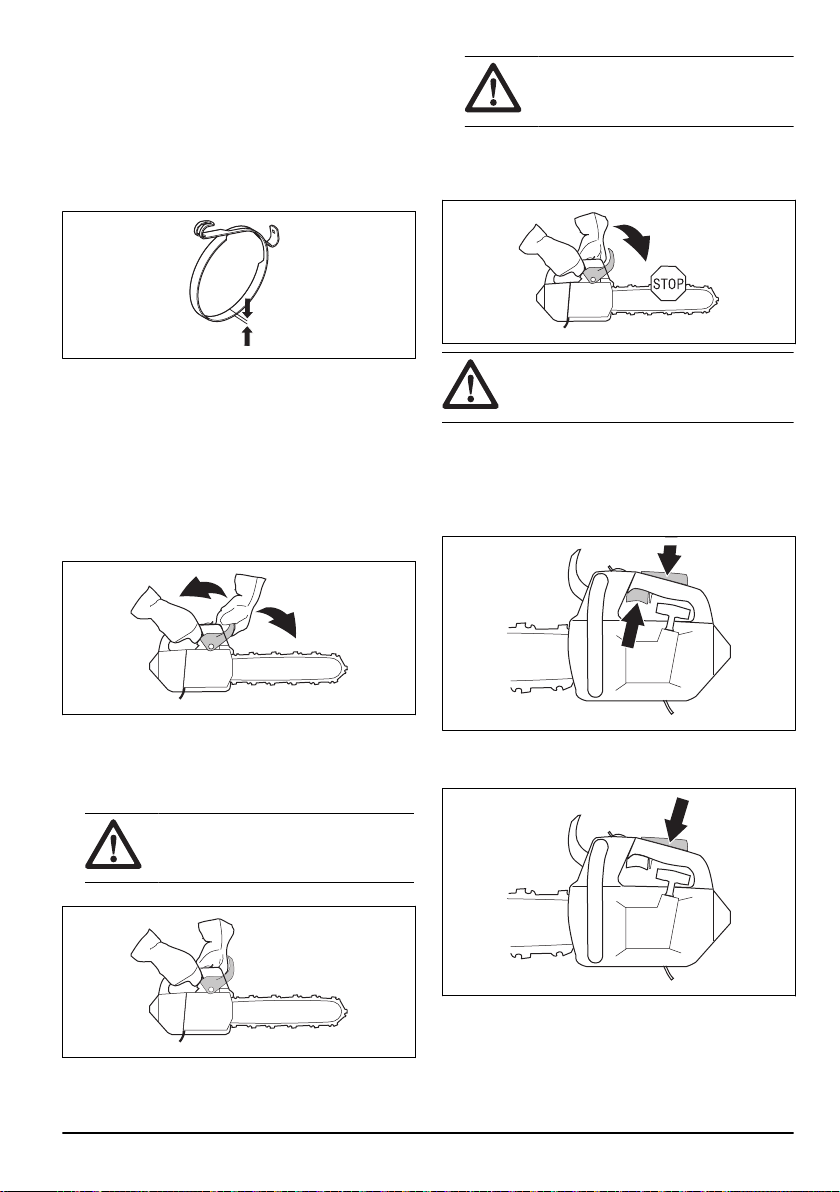 STOP