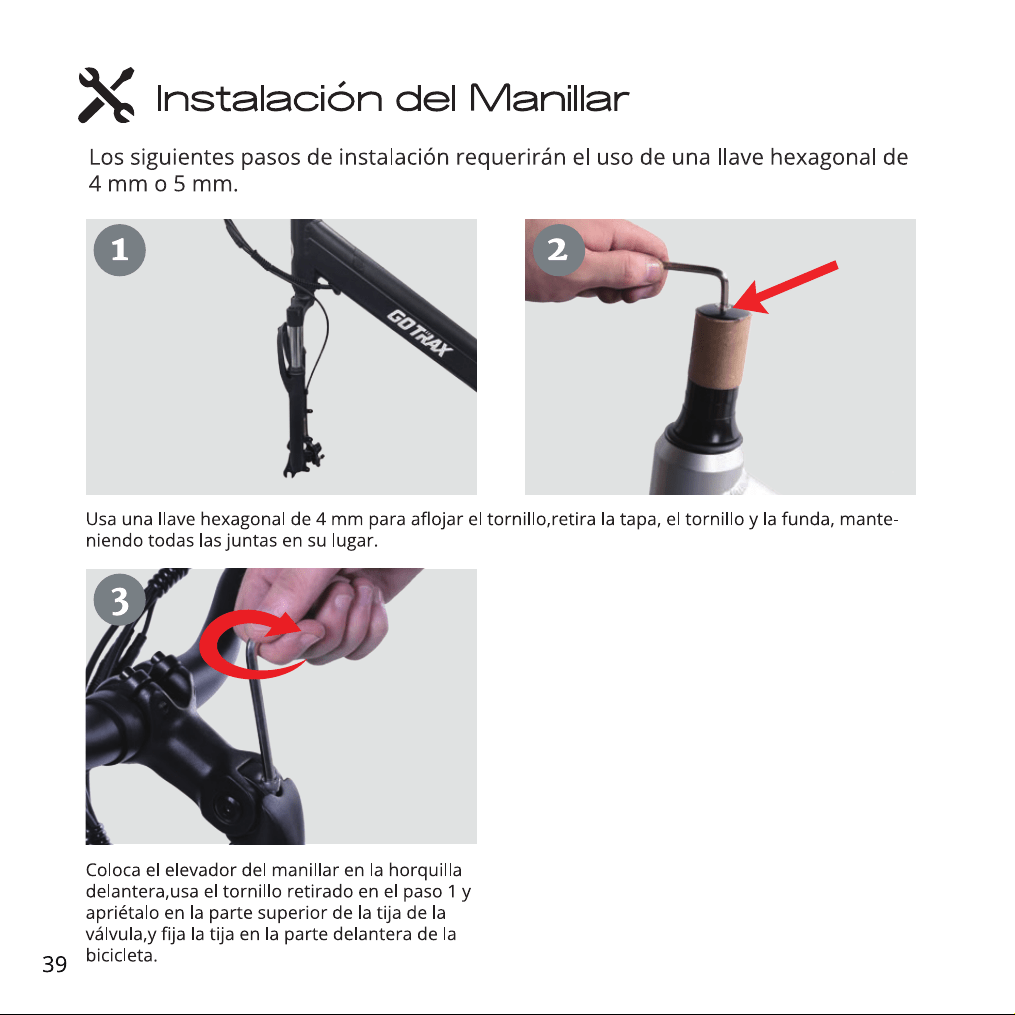 Instalación del Manillar

Los siguientes pasos de instalación requerirán el uso de una llave hexagonal de 4 mm o 5 mm.

1

GOTRAX

2

Usa una llave hexagonal de 4 mm para aflojar el tornillo,retira la tapa, el tornillo y la funda, manteniendo todas las juntas en su lugar.

3

Coloca el elevador del manillar en la horquilla delantera,usa el tornillo retirado en el paso 1 y apriétalo en la parte superior de la tija de la válvula,y fija la tija en la parte delantera de la bicicleta.

39