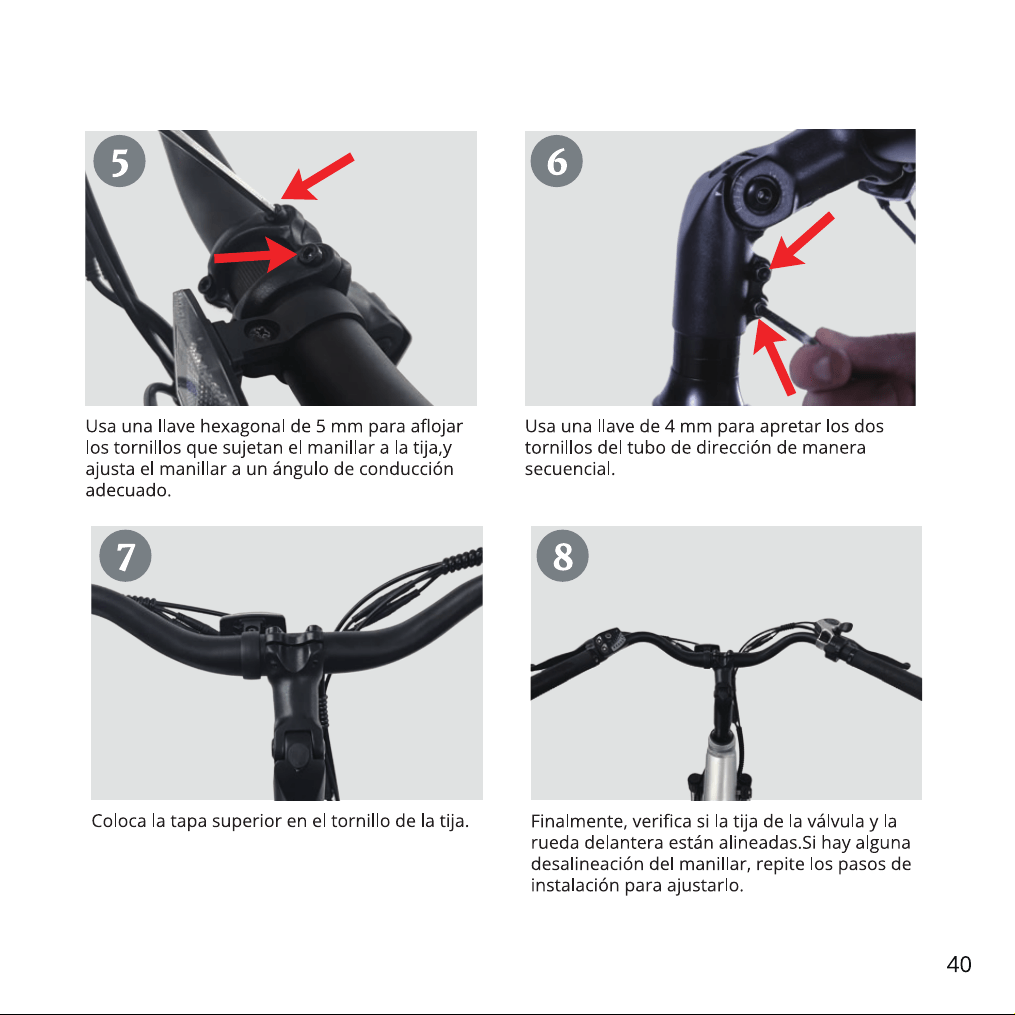 5

Usa una llave hexagonal de 5 mm para aflojar los tornillos que sujetan el manillar a la tija,y ajusta el manillar a un ángulo de conducción adecuado.

6

Usa una llave de 4 mm para apretar los dos tornillos del tubo de dirección de manera secuencial.

7

Coloca la tapa superior en el tornillo de la tija.

8

Finalmente, verifica si la tija de la válvula y la rueda delantera están alineadas.Si hay alguna desalineación del manillar, repite los pasos de instalación para ajustarlo.

40