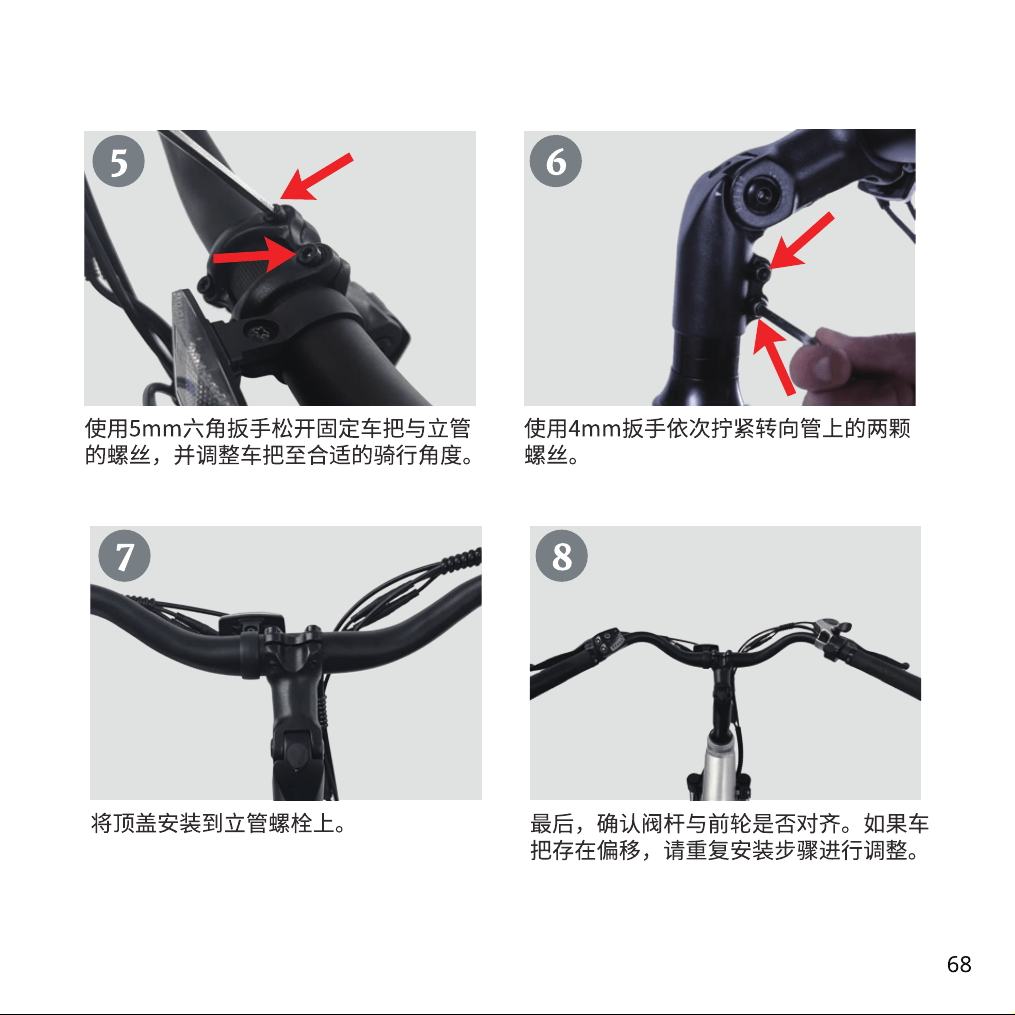 5

使用5mm六角扳手松开固定车把与立管的螺丝，并调整车把至合适的骑行角度。

6

使用4mm扳手依次拧紧转向管上的两颗螺丝。

7

将顶盖安装到立管螺栓上。

8

最后，确认阀杆与前轮是否对齐。如果车把存在偏移，请重复安装步骤进行调整。

68